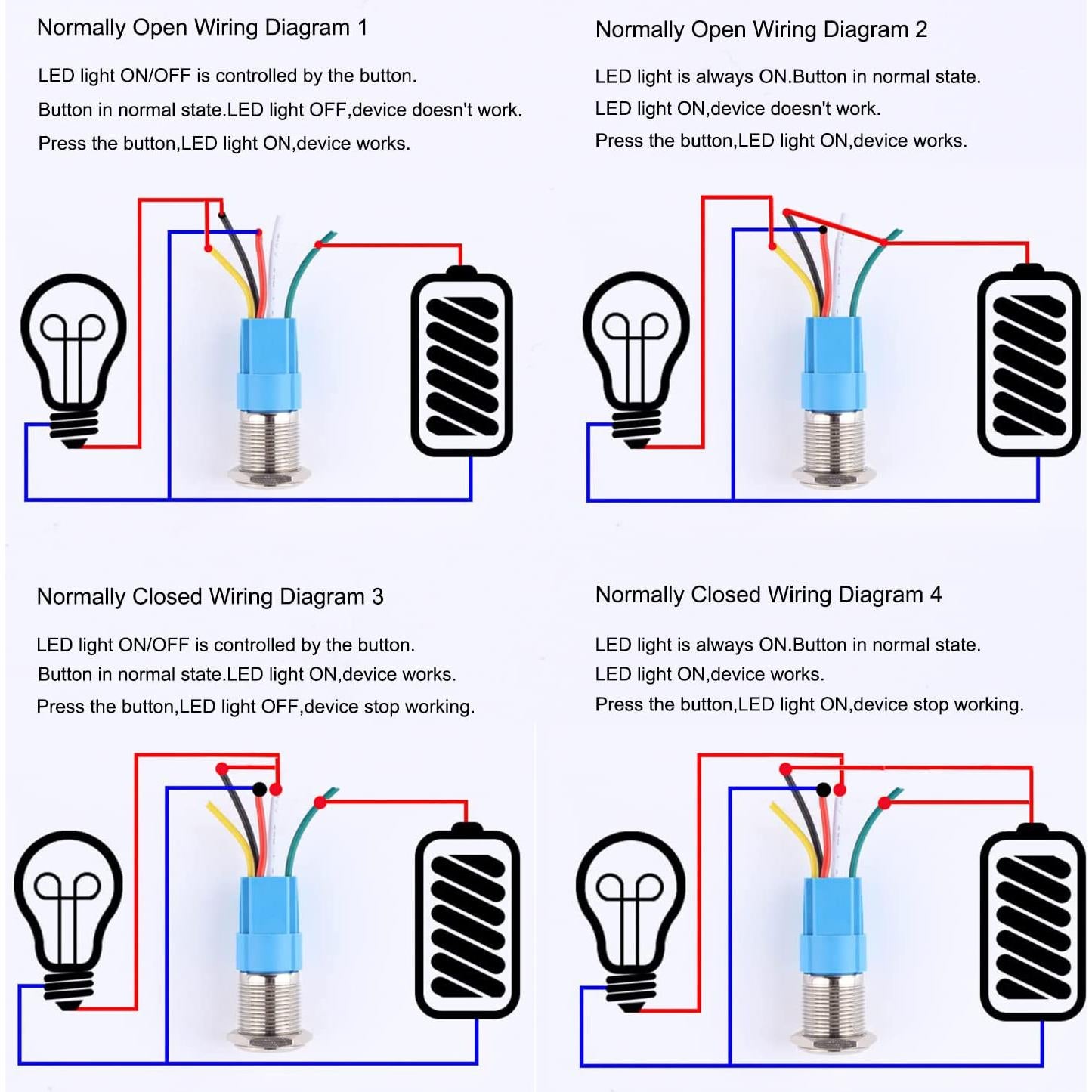 Normally Open Wiring Diagram 1

LED light ON/OFF is controlled by the button.

Button in normal state.LED light OFF,device doesn't work.

Press the button,LED light ON,device works.

Normally Open Wiring Diagram 2

LED light is always ON.Button in normal state.

LED light ON,device doesn't work.

Press the button,LED light ON,device works.

Normally Closed Wiring Diagram 3

LED light ON/OFF is controlled by the button.

Button in normal state.LED light ON,device works.

Press the button,LED light OFF,device stop working.

Normally Closed Wiring Diagram 4

LED light is always ON.Button in normal state.

LED light ON,device works.

Press the button,LED light ON,device stop working.