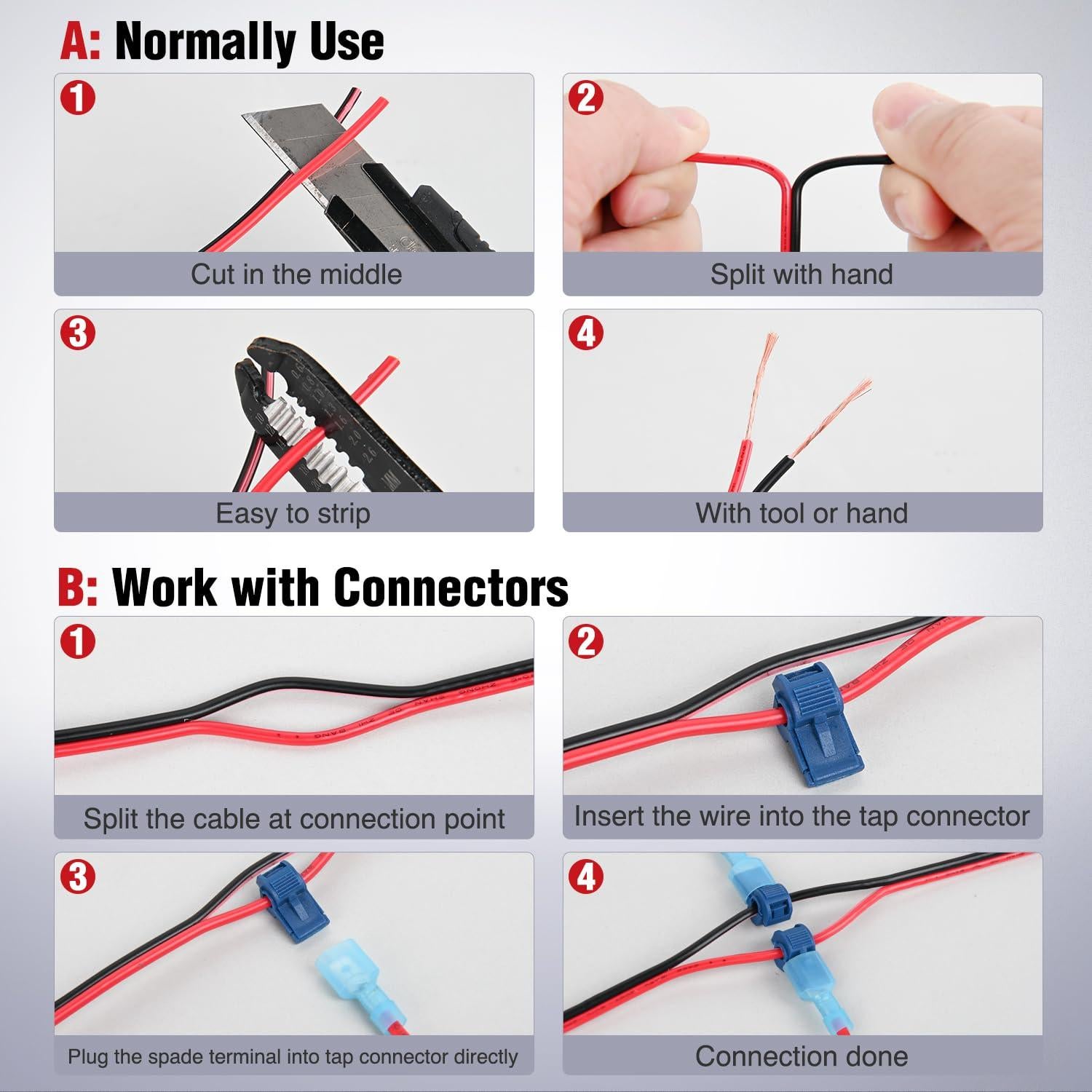 A: Normally Use

1
Cut in the middle

2
Split with hand

3
Easy to strip

4
With tool or hand

B: Work with Connectors

1
Split the cable at connection point

2
Insert the wire into the tap connector

3
Plug the spade terminal into tap connector directly

4
Connection done