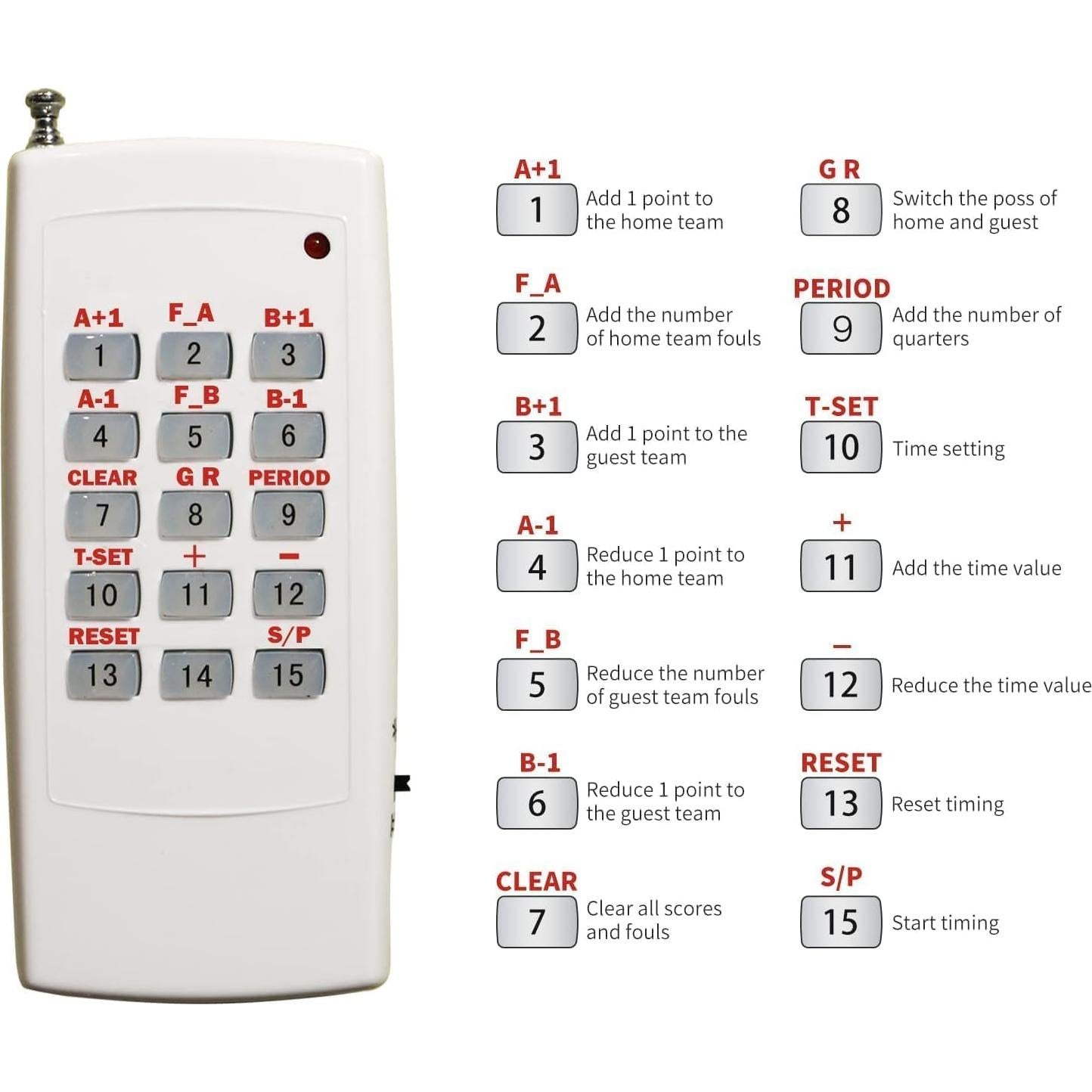 A+1
1

F_A
2

B+1
3

A-1
4

F_B
5

B-1
6

CLEAR
7

G R
8

PERIOD
9

T-SET
10

+
11

−
12

RESET
13

14

S/P
15

A+1
1 Add 1 point to the home team

F_A
2 Add the number of home team fouls

B+1
3 Add 1 point to the guest team

A-1
4 Reduce 1 point to the home team

F_B
5 Reduce the number of guest team fouls

B-1
6 Reduce 1 point to the guest team

CLEAR
7 Clear all scores and fouls

G R
8 Switch the poss of home and guest

PERIOD
9 Add the number of quarters

T-SET
10 Time setting

+
11 Add the time value

−
12 Reduce the time value

RESET
13 Reset timing

S/P
15 Start timing