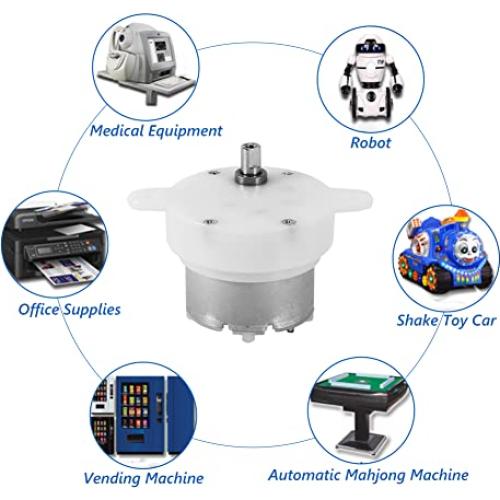 Medical Equipment

Robot

Office Supplies

Shake Toy Car

Vending Machine

Automatic Mahjong Machine