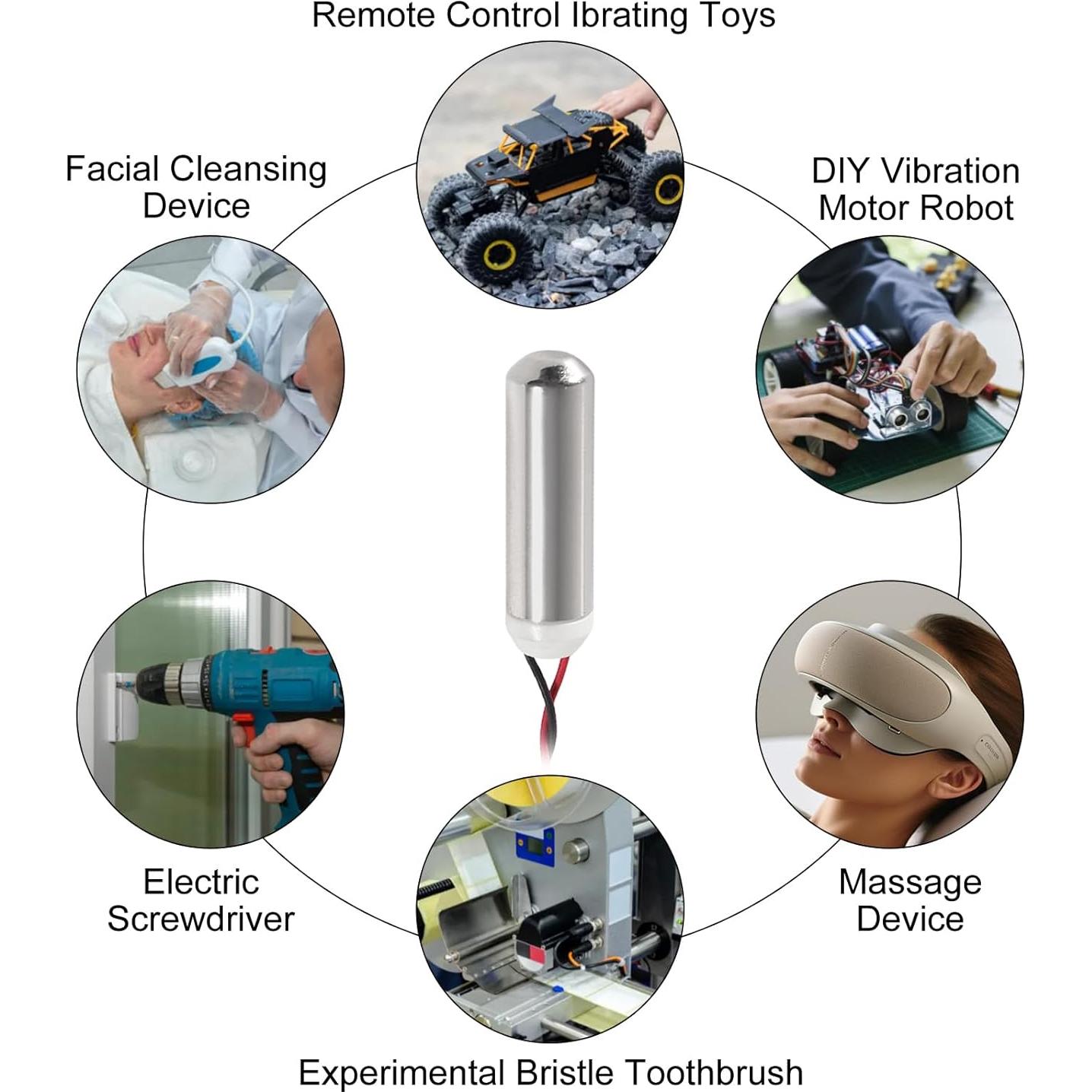 Remote Control Ibrating Toys

Facial Cleansing Device

DIY Vibration Motor Robot

Electric Screwdriver

Massage Device

Experimental Bristle Toothbrush