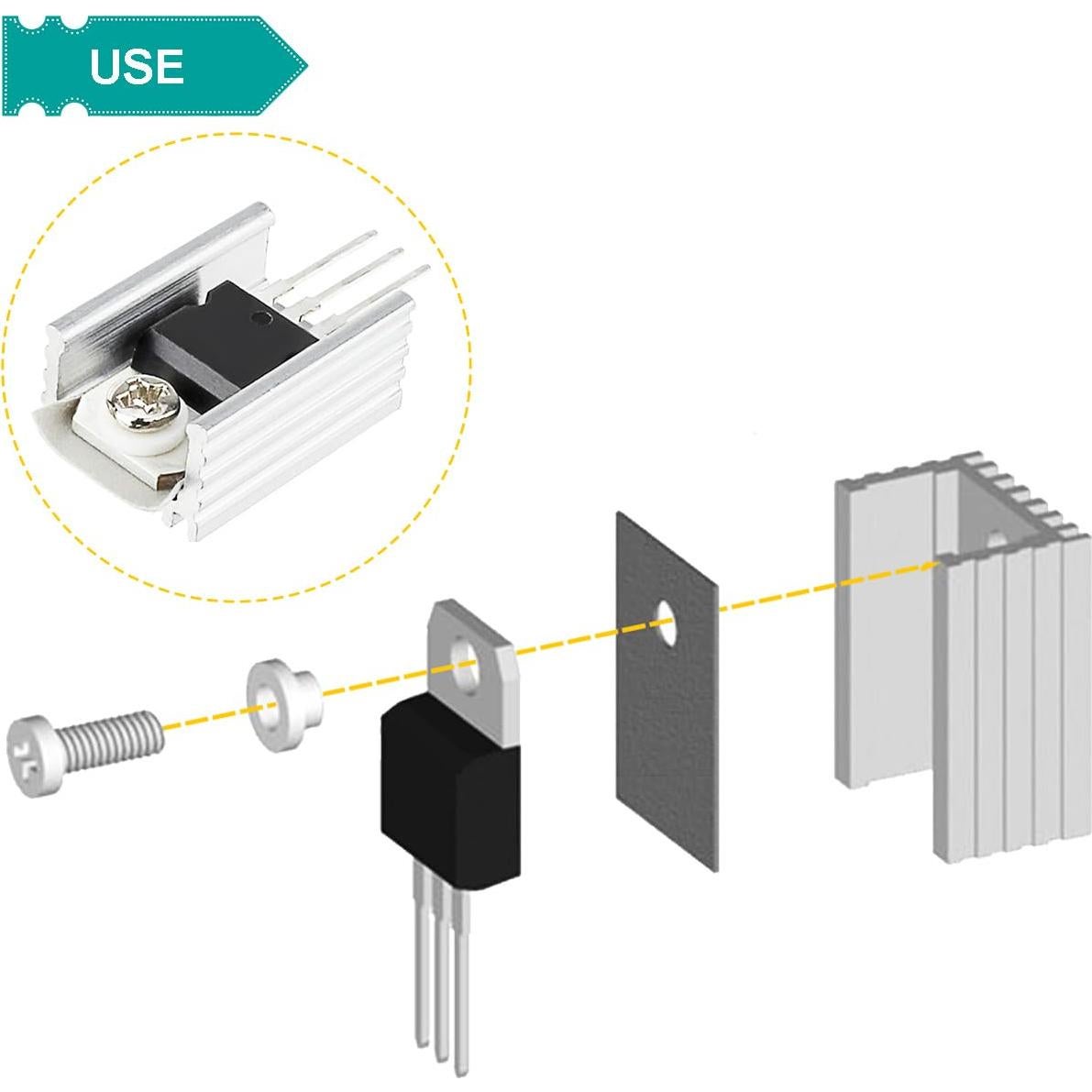 USE