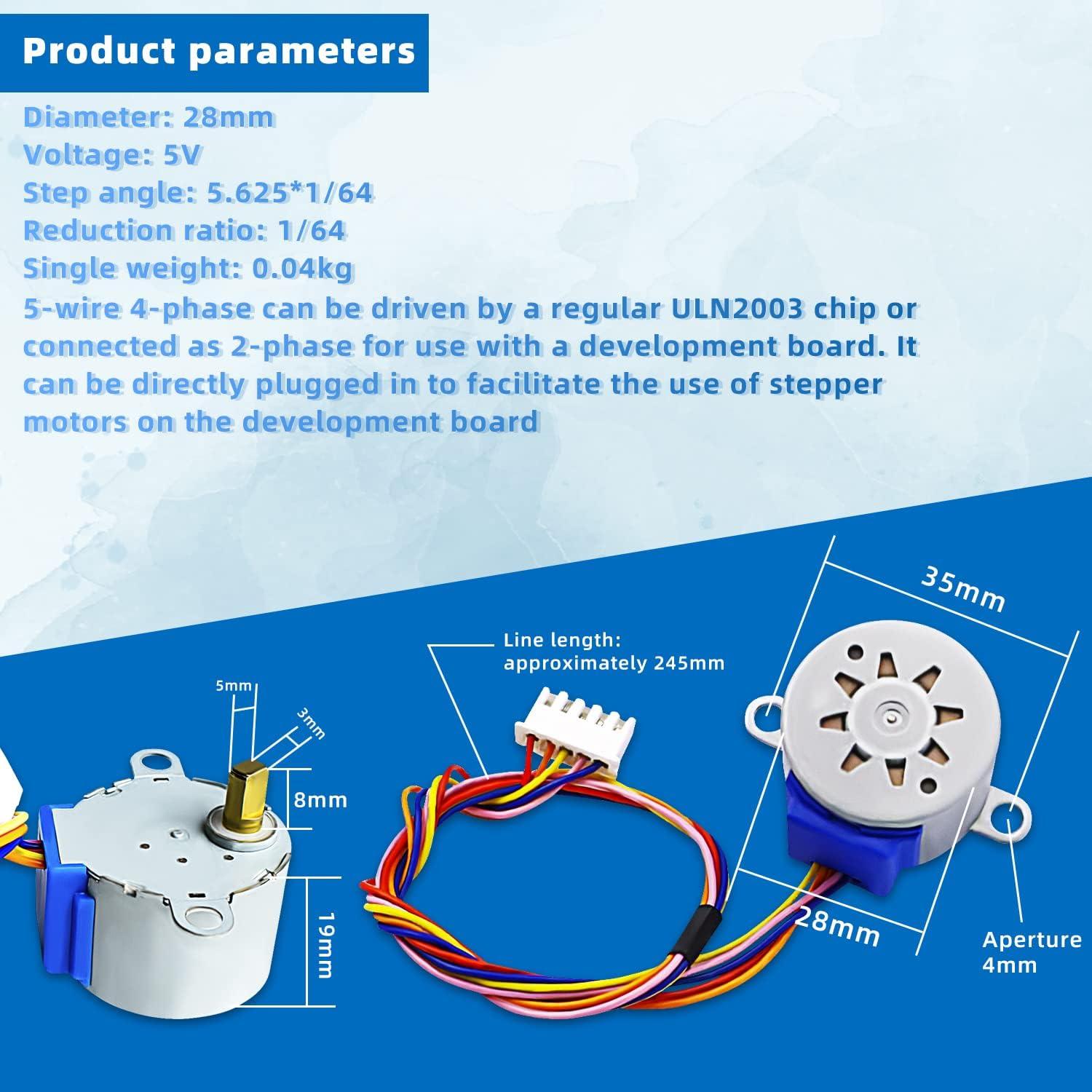 Product parameters

Diameter: 28mm
Voltage: 5V
Step angle: 5.625*1/64
Reduction ratio: 1/64
Single weight: 0.04kg
5-wire 4-phase can be driven by a regular ULN2003 chip or connected as 2-phase for use with a development board. It can be directly plugged in to facilitate the use of stepper motors on the development board

5mm
3mm
8mm
19mm

Line length: approximately 245mm

35mm
28mm
Aperture 4mm