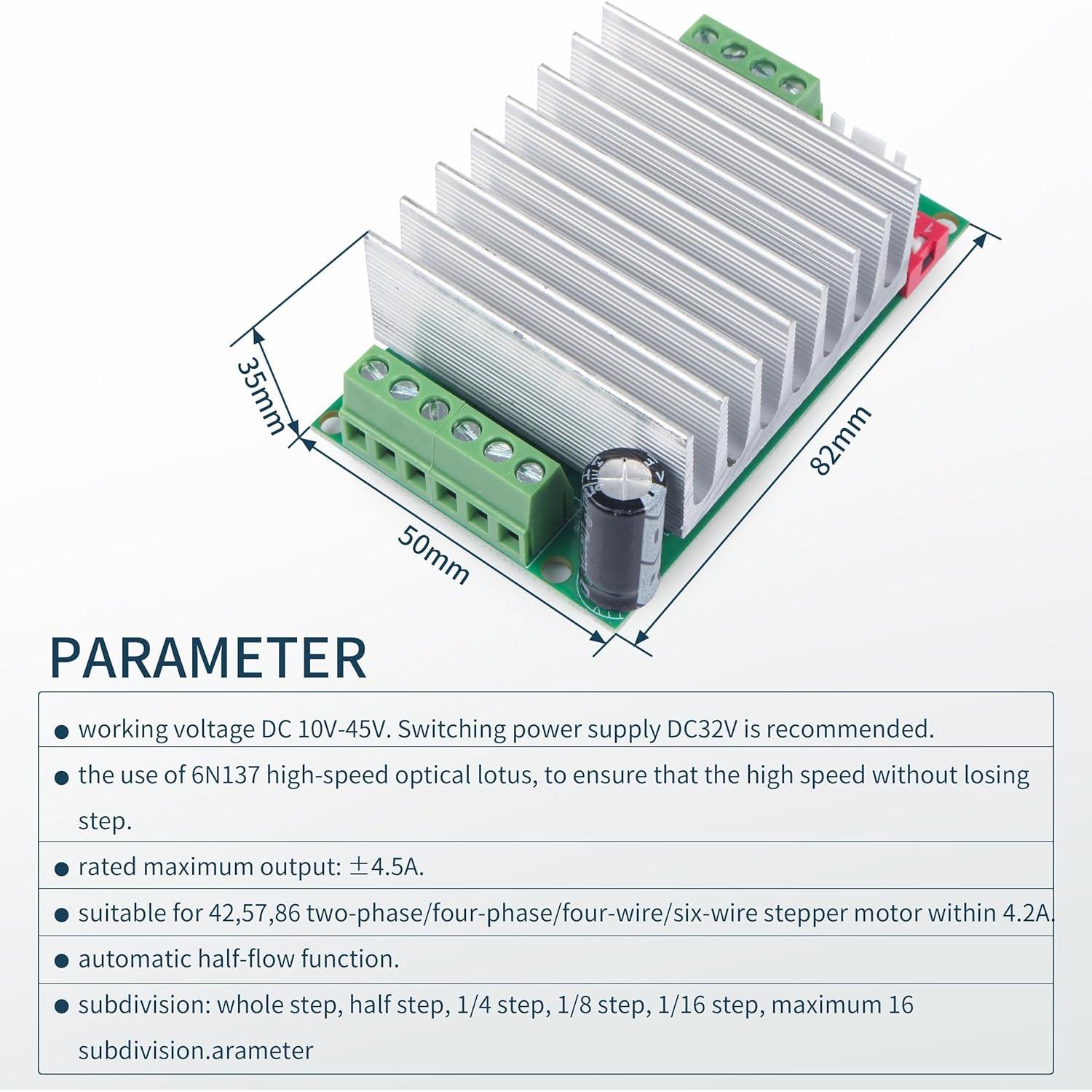 35mm

50mm

82mm

PARAMETER

● working voltage DC 10V-45V. Switching power supply DC32V is recommended.

● the use of 6N137 high-speed optical lotus, to ensure that the high speed without losing step.

● rated maximum output: ±4.5A.

● suitable for 42,57,86 two-phase/four-phase/four-wire/six-wire stepper motor within 4.2A.

● automatic half-flow function.

● subdivision: whole step, half step, 1/4 step, 1/8 step, 1/16 step, maximum 16 subdivision.arameter