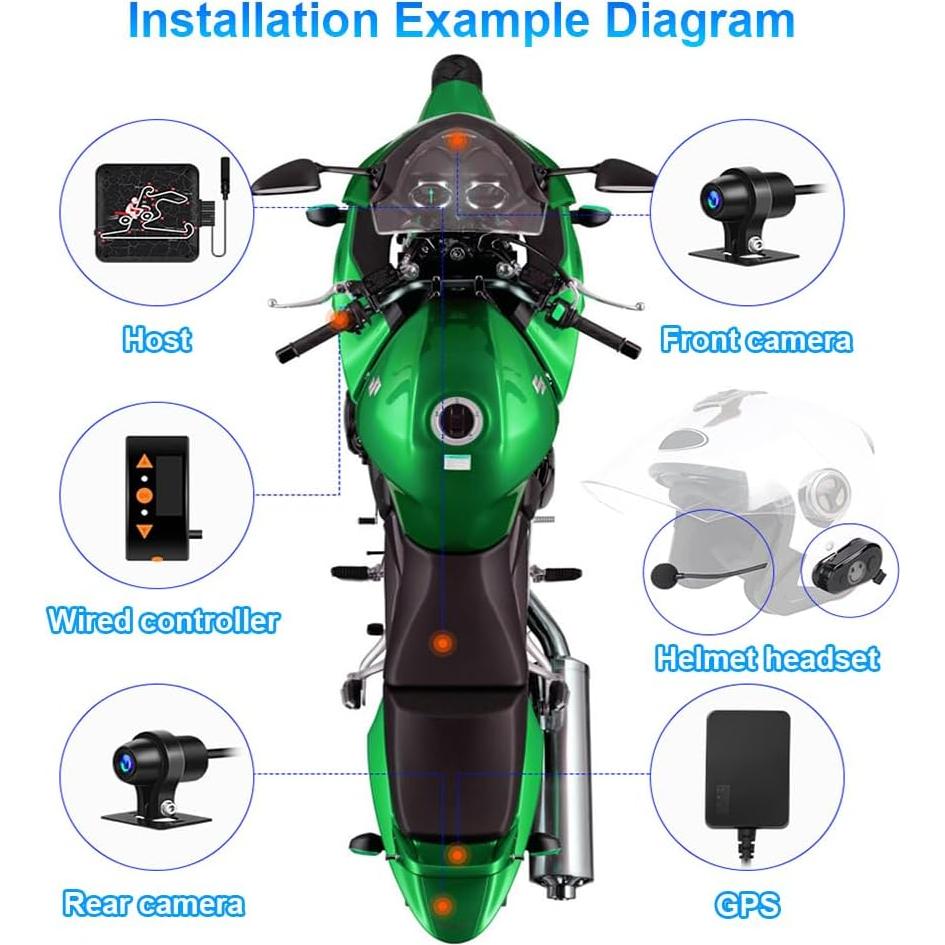 Installation Example Diagram

Host

Front camera

Wired controller

Helmet headset

Rear camera

GPS