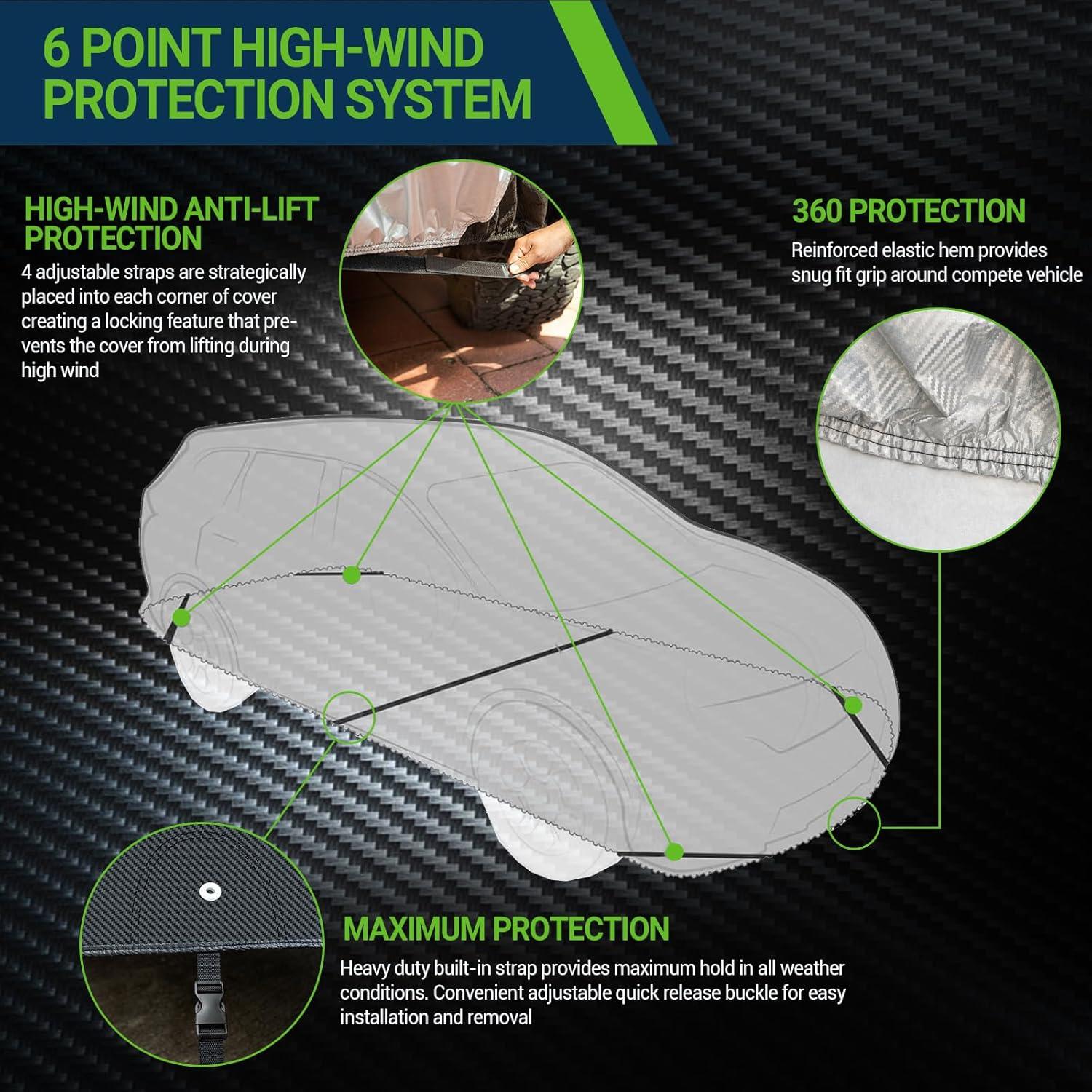 6 POINT HIGH-WIND PROTECTION SYSTEM

HIGH-WIND ANTI-LIFT PROTECTION
4 adjustable straps are strategically placed into each corner of cover creating a locking feature that prevents the cover from lifting during high wind

360 PROTECTION
Reinforced elastic hem provides snug fit grip around compete vehicle

MAXIMUM PROTECTION
Heavy duty built-in strap provides maximum hold in all weather conditions. Convenient adjustable quick release buckle for easy installation and removal