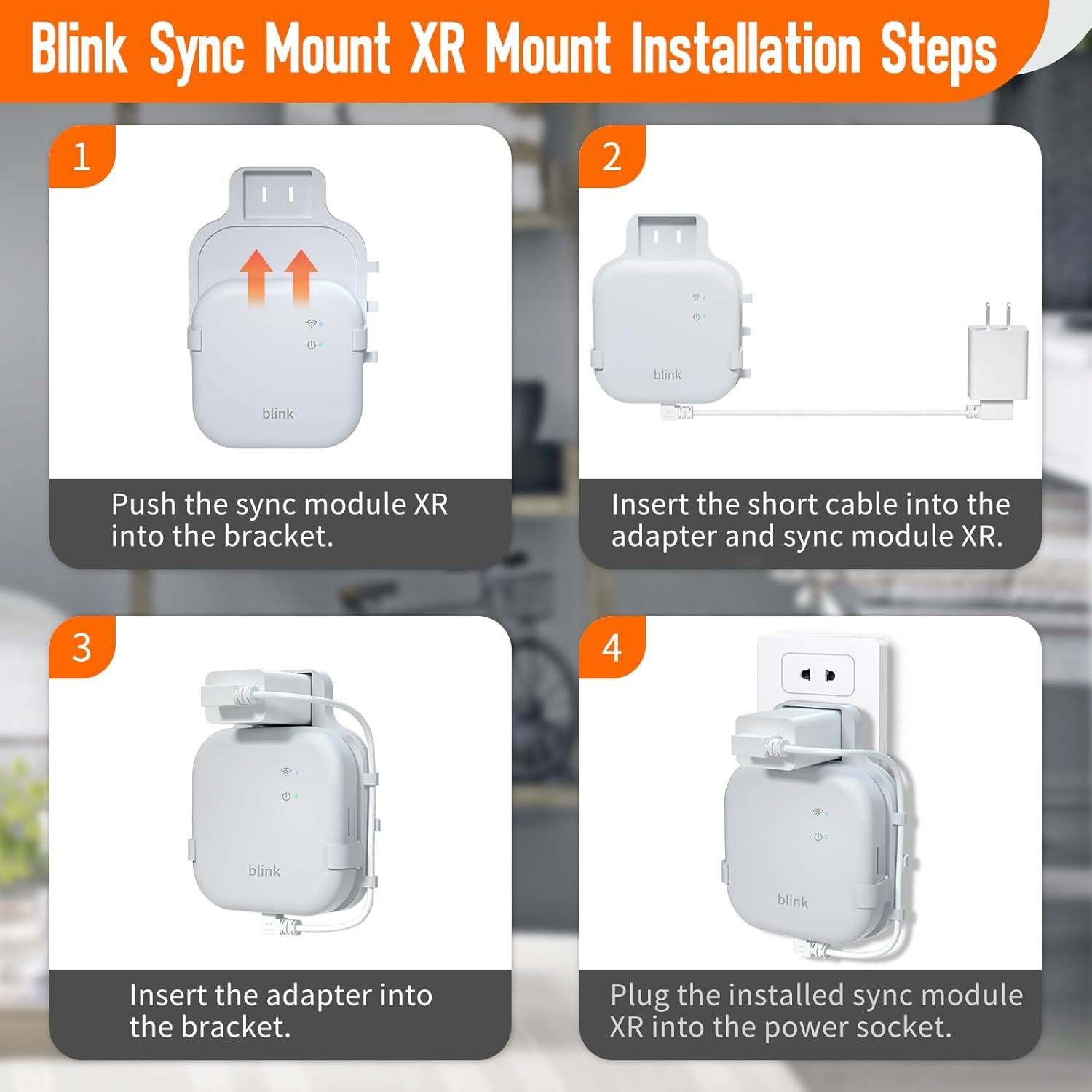 Blink Sync Mount XR Mount Installation Steps

1

blink

Push the sync module XR into the bracket.

2

blink

Insert the short cable into the adapter and sync module XR.

3

blink

Insert the adapter into the bracket.

4

blink

Plug the installed sync module XR into the power socket.