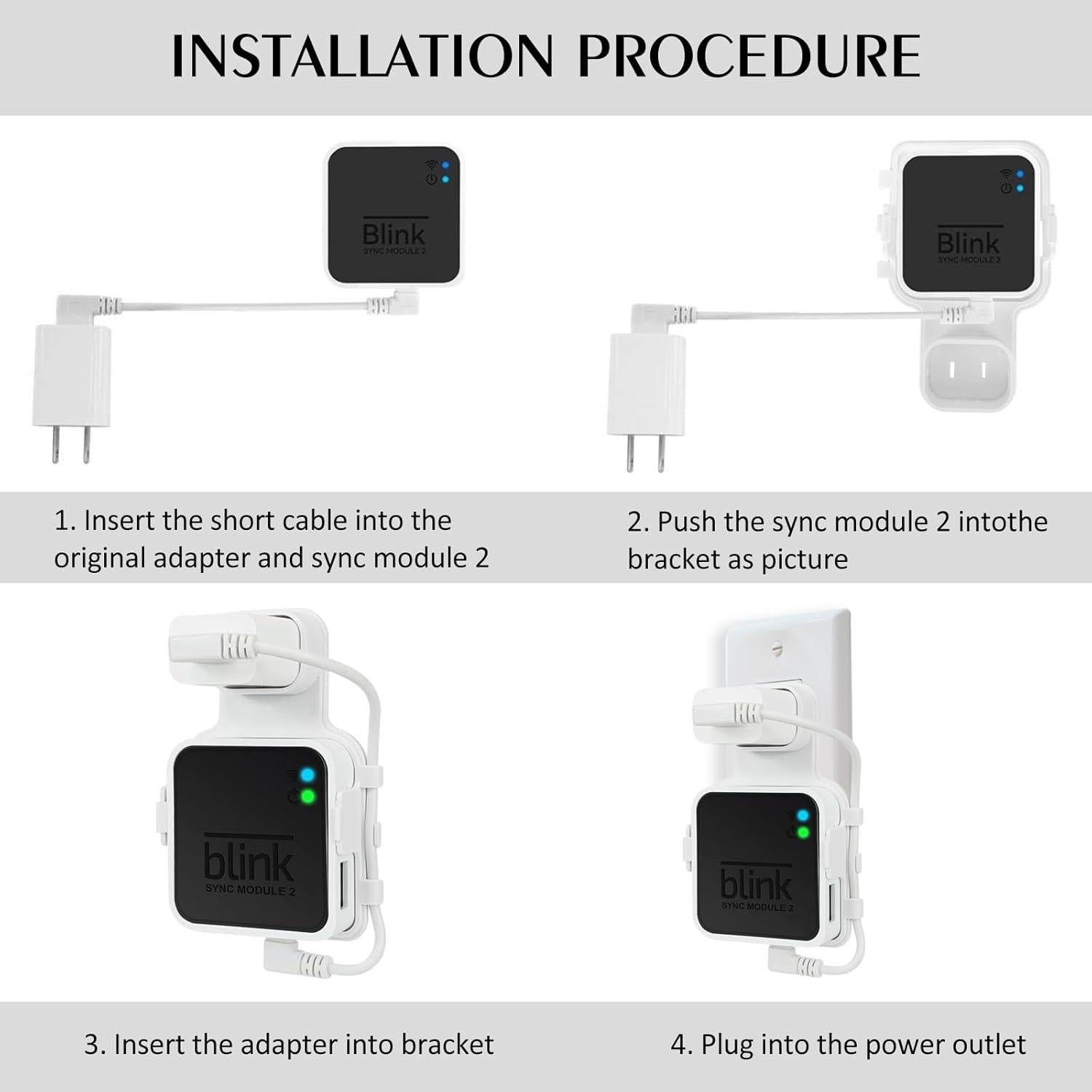 INSTALLATION PROCEDURE

Blink
SYNC MODULE 2

Blink
SYNC MODULE 2

1. Insert the short cable into the original adapter and sync module 2

2. Push the sync module 2 intothe bracket as picture

blink
SYNC MODULE 2

blink
SYNC MODULE 2

3. Insert the adapter into bracket

4. Plug into the power outlet