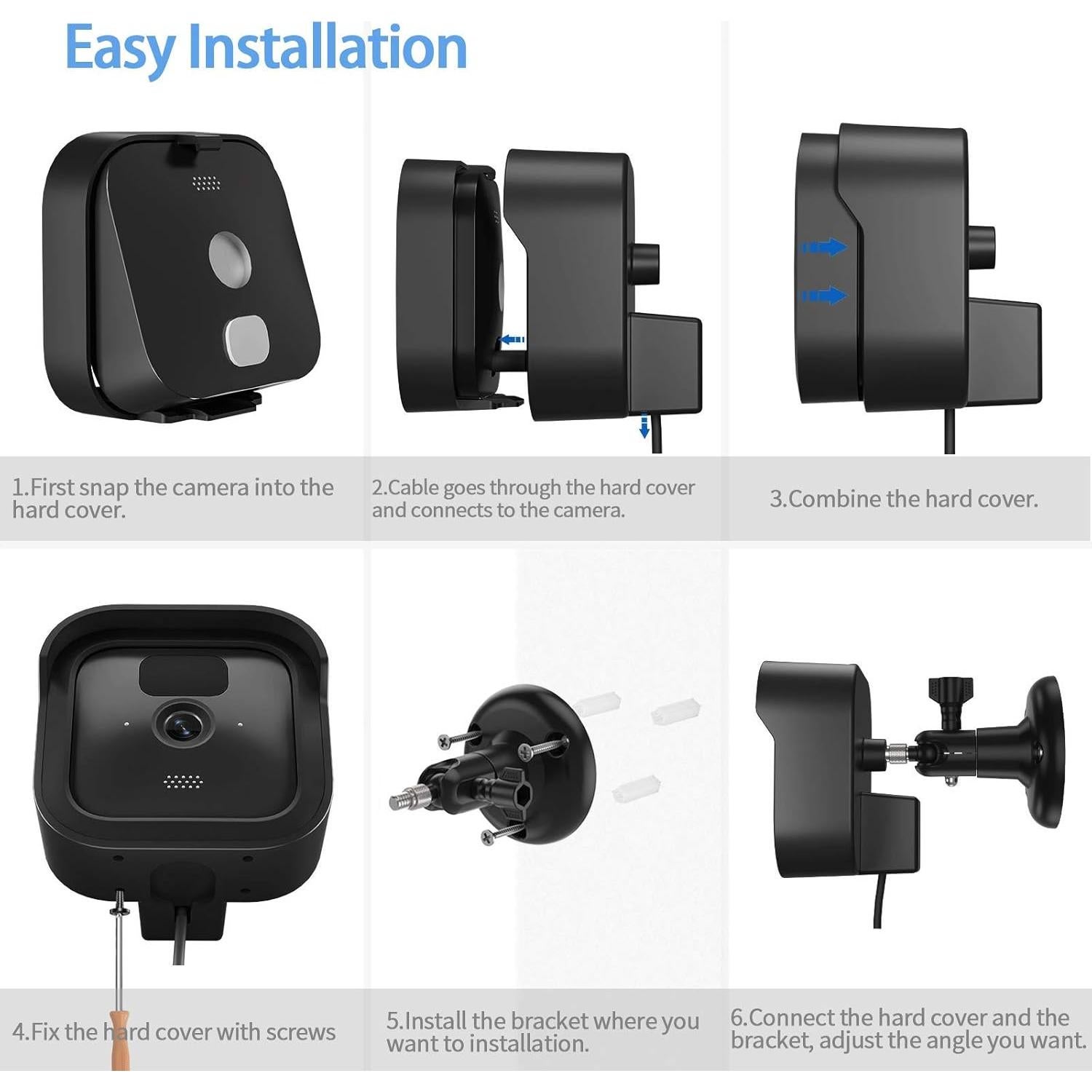 Easy Installation

1.First snap the camera into the hard cover.

2.Cable goes through the hard cover and connects to the camera.

3.Combine the hard cover.

4.Fix the hard cover with screws

5.Install the bracket where you want to installation.

6.Connect the hard cover and the bracket, adjust the angle you want.