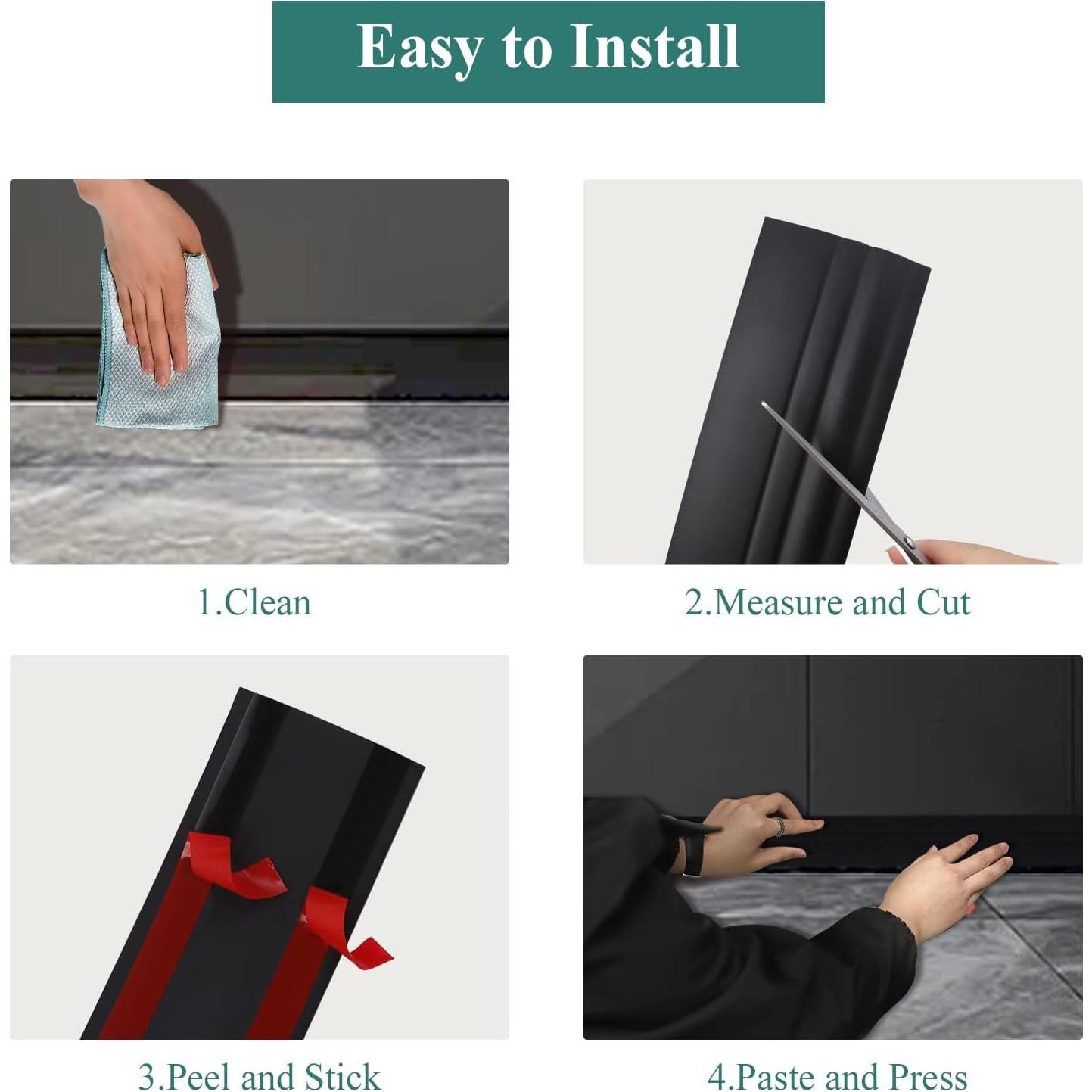 Easy to Install

1.Clean

2.Measure and Cut

3.Peel and Stick

4.Paste and Press