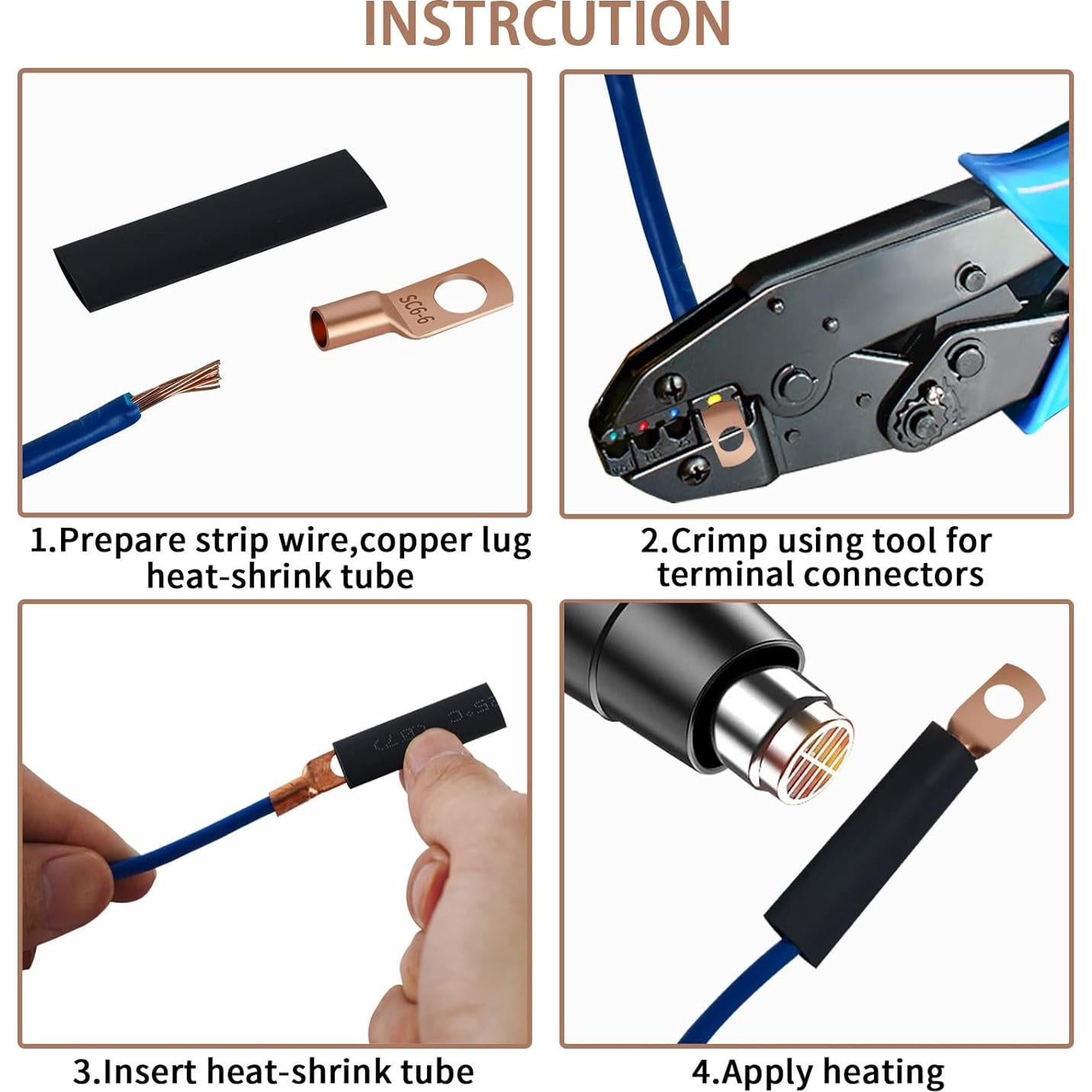 INSTRCUTION

SC6-6

1.Prepare strip wire,copper lug heat-shrink tube

2.Crimp using tool for terminal connectors

3.Insert heat-shrink tube

4.Apply heating