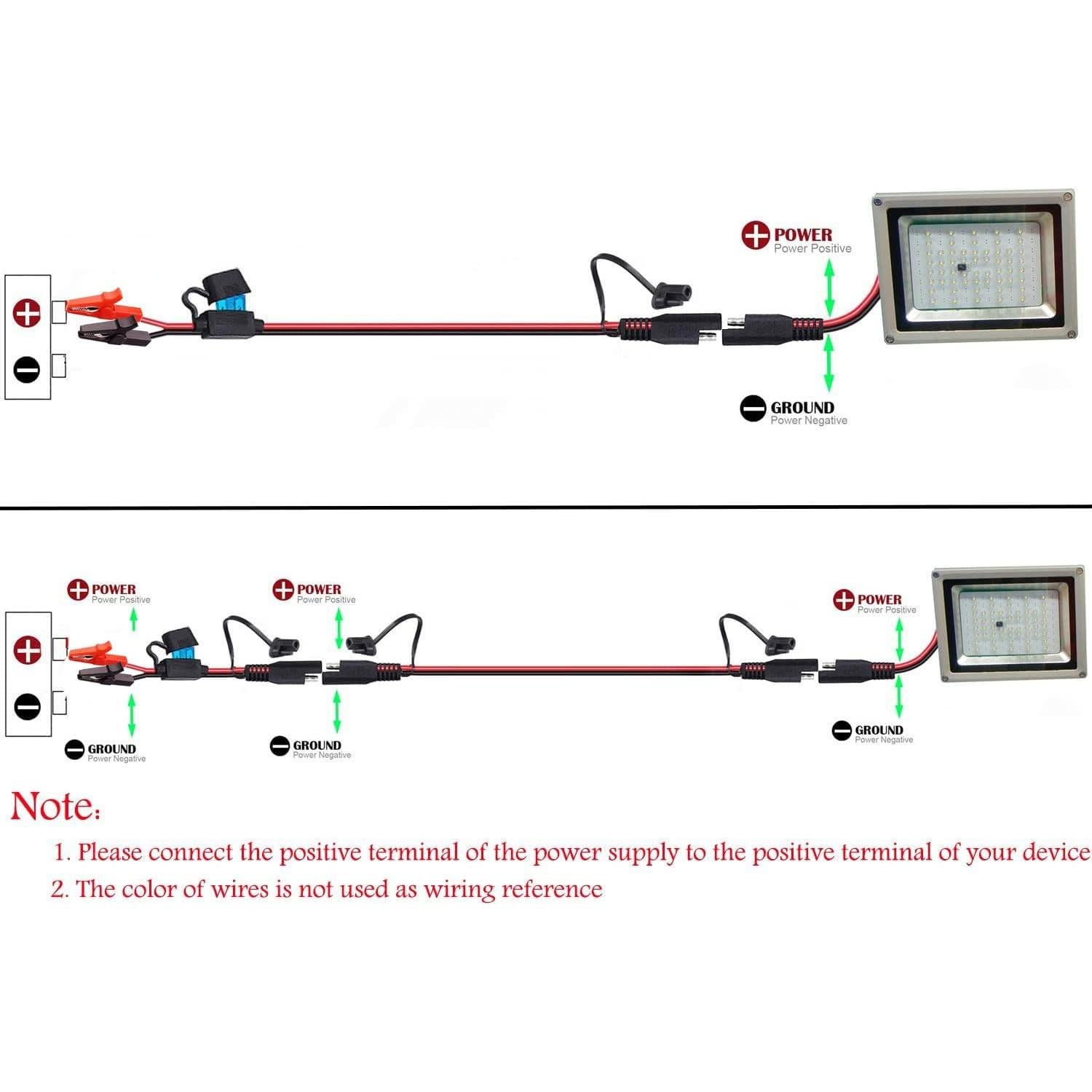 POWER
Power Positive

GROUND
Power Negative

POWER
Power Positive

POWER
Power Positive

POWER
Power Positive

GROUND
Power Negative

GROUND
Power Negative

GROUND
Power Negative

Note:

1. Please connect the positive terminal of the power supply to the positive terminal of your device

2. The color of wires is not used as wiring reference