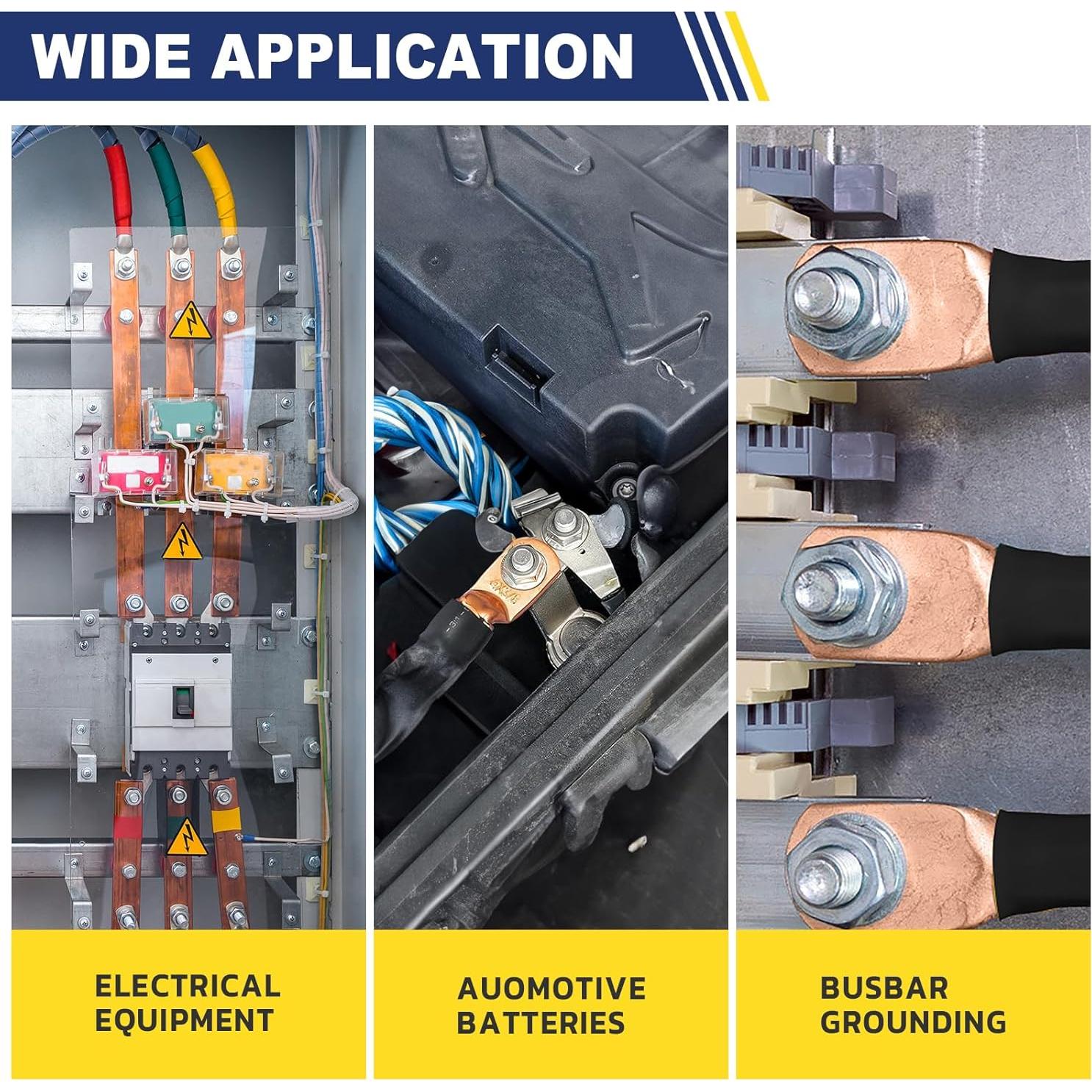 WIDE APPLICATION

ELECTRICAL EQUIPMENT

AUOMOTIVE BATTERIES

BUSBAR GROUNDING