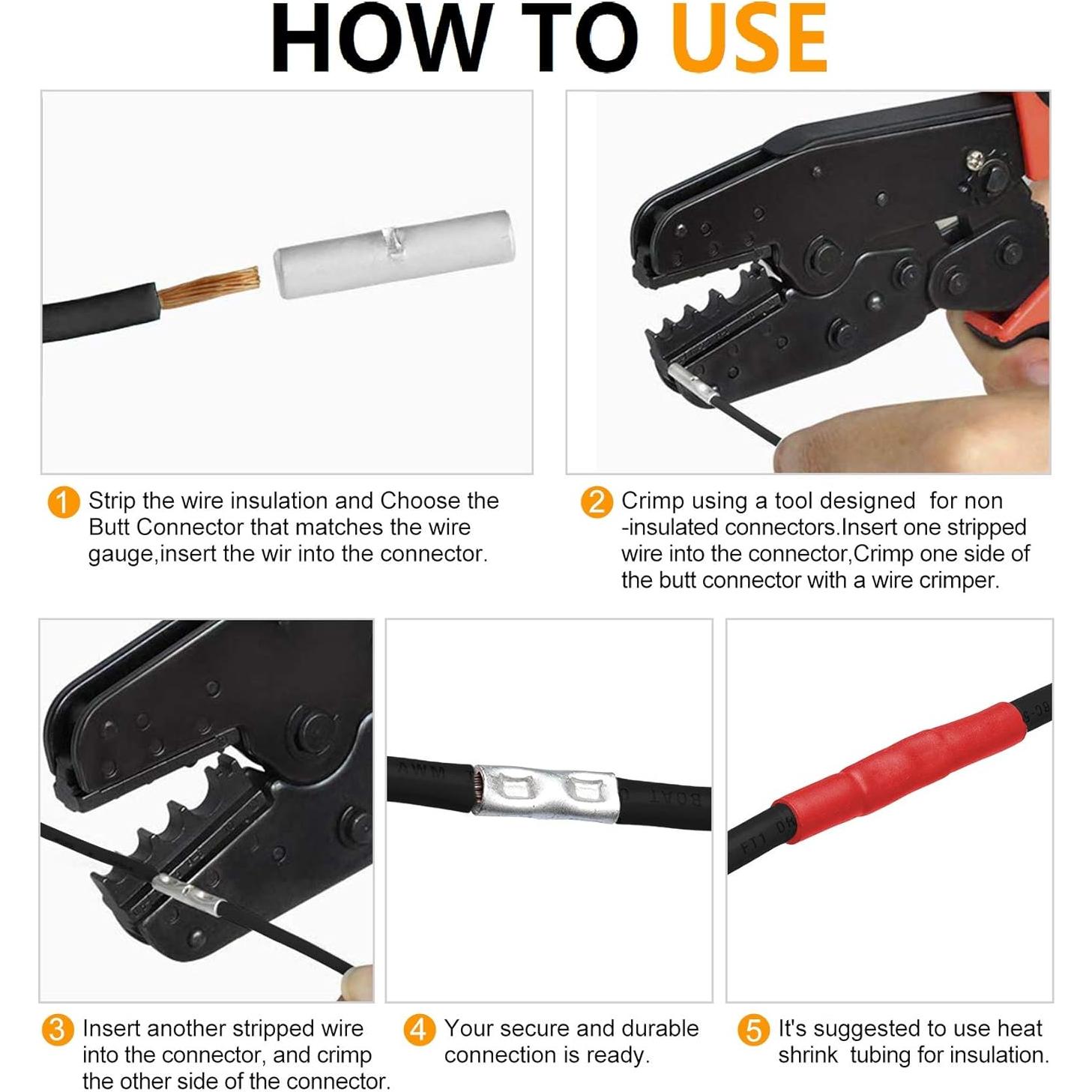 HOW TO USE

1 Strip the wire insulation and Choose the Butt Connector that matches the wire gauge,insert the wir into the connector.

2 Crimp using a tool designed for non -insulated connectors.Insert one stripped wire into the connector,Crimp one side of the butt connector with a wire crimper.

3 Insert another stripped wire into the connector, and crimp the other side of the connector.

4 Your secure and durable connection is ready.

5 It's suggested to use heat shrink tubing for insulation.