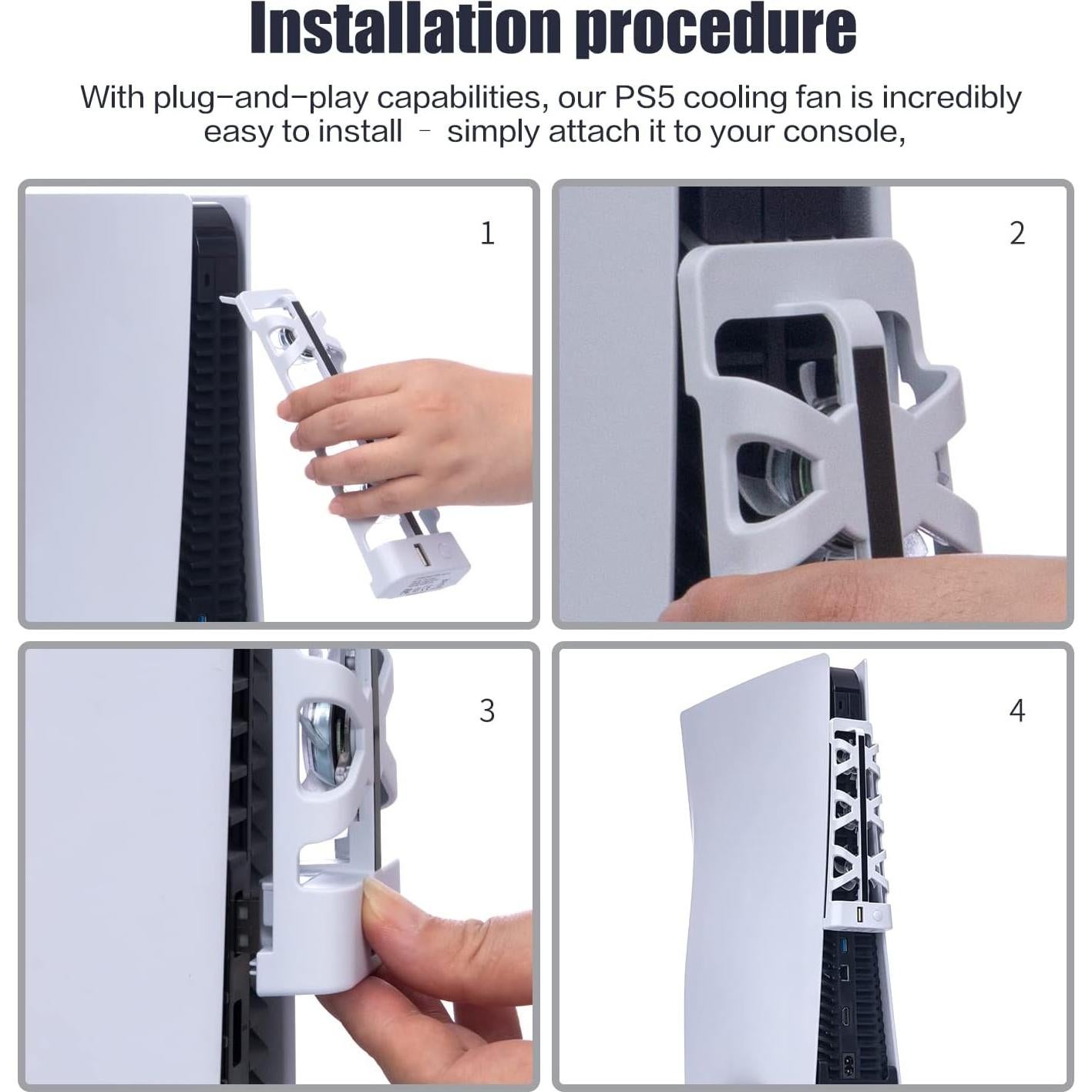 Installation procedure

With plug-and-play capabilities, our PS5 cooling fan is incredibly easy to install - simply attach it to your console,

1

2

3

4