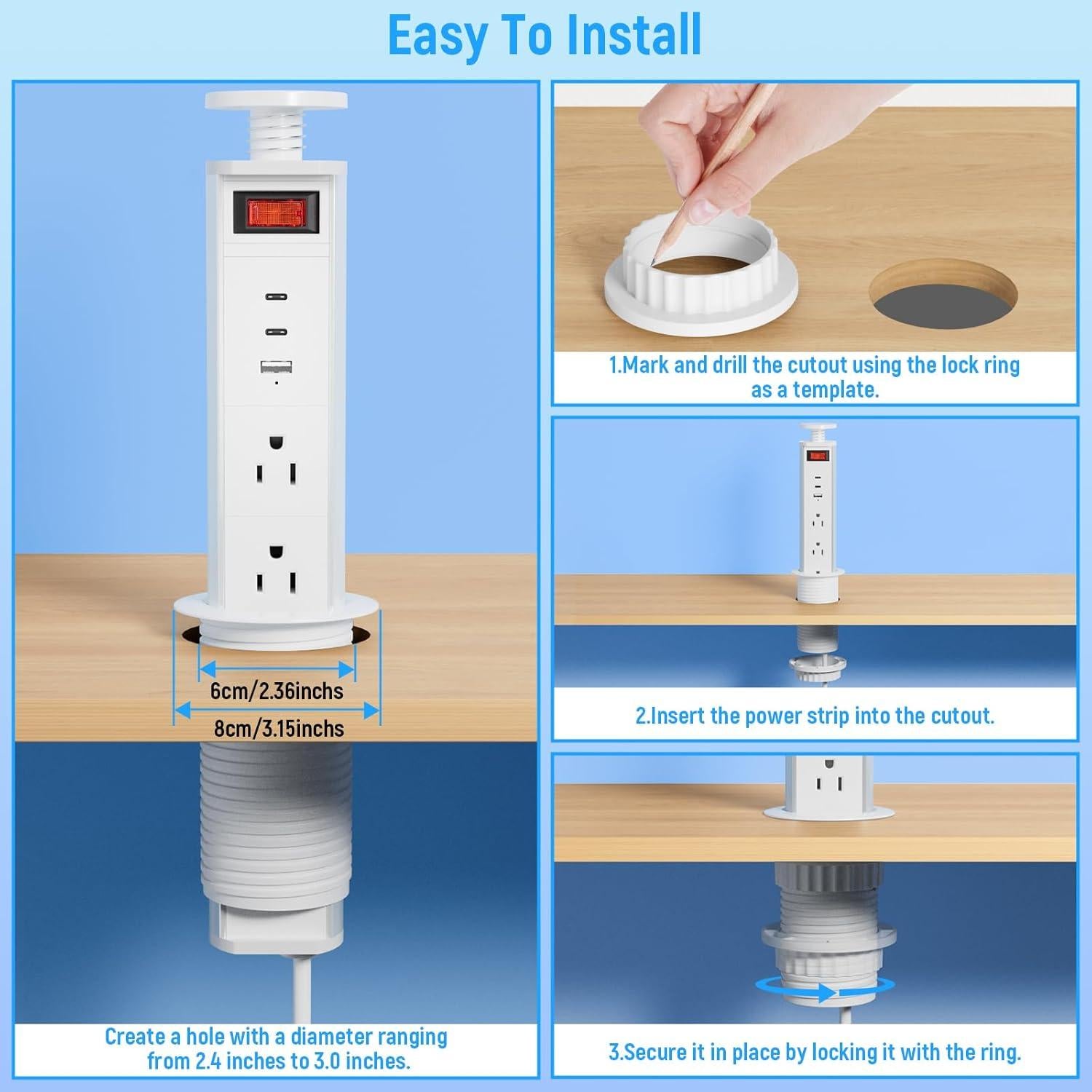 Easy To Install

6cm/2.36inchs

8cm/3.15inchs

Create a hole with a diameter ranging from 2.4 inches to 3.0 inches.

1.Mark and drill the cutout using the lock ring as a template.

2.Insert the power strip into the cutout.

3.Secure it in place by locking it with the ring.