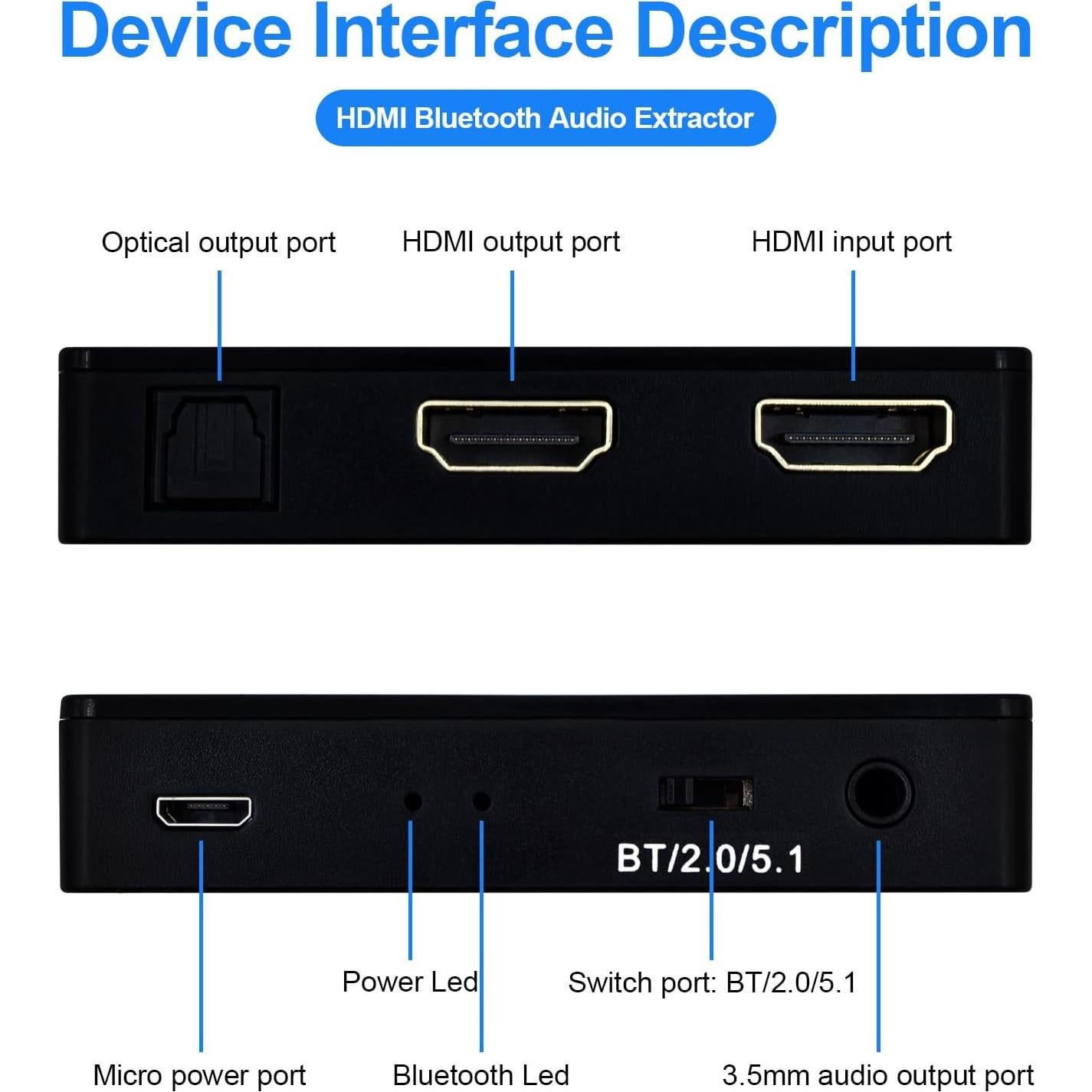 Device Interface Description

HDMI Bluetooth Audio Extractor

Optical output port

HDMI output port

HDMI input port

BT/2.0/5.1

Power Led

Switch port: BT/2.0/5.1

Micro power port

Bluetooth Led

3.5mm audio output port