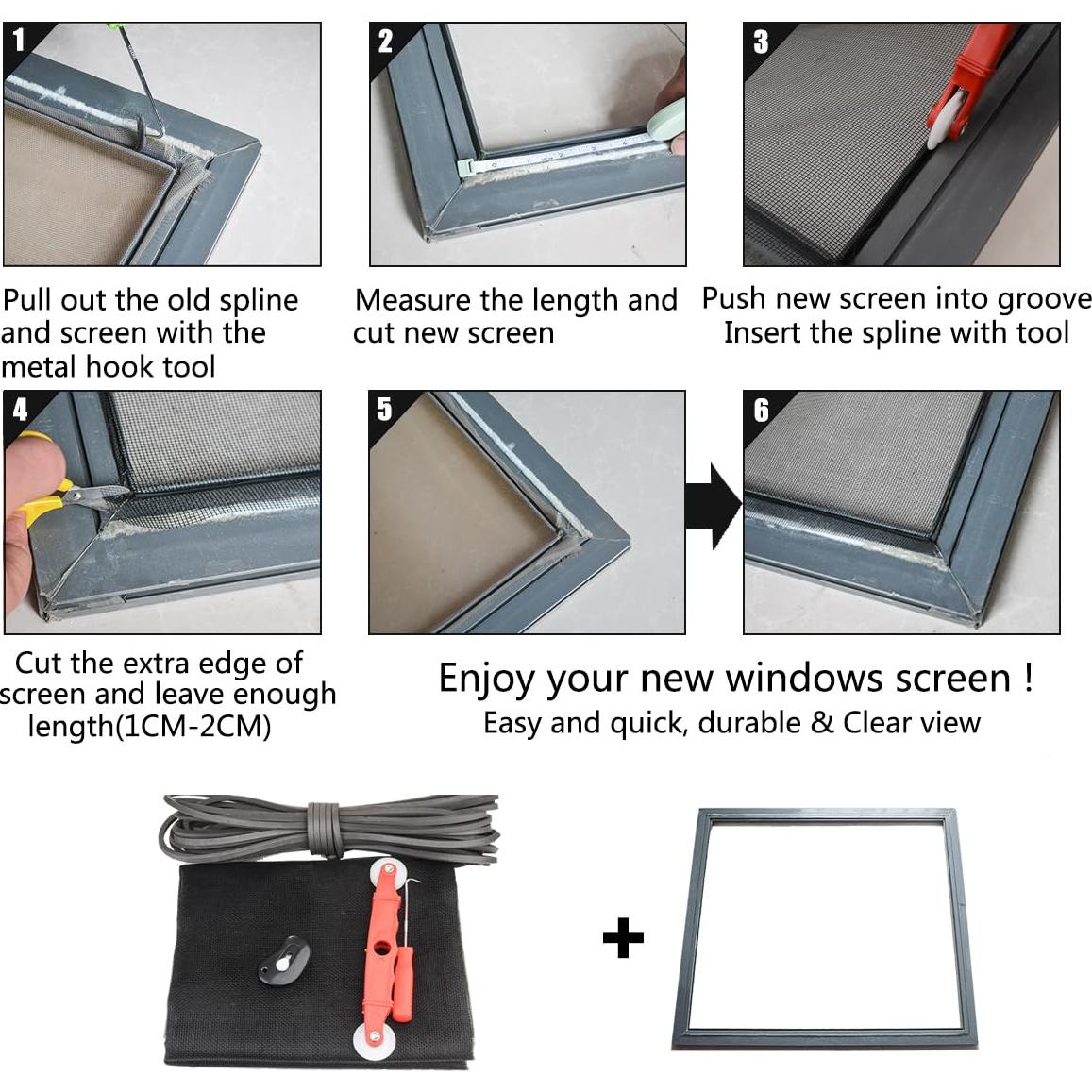 1

Pull out the old spline and screen with the metal hook tool

2

Measure the length and cut new screen

3

Push new screen into groove Insert the spline with tool

4

Cut the extra edge of screen and leave enough length(1CM-2CM)

5

6

Enjoy your new windows screen !
Easy and quick, durable & Clear view

+