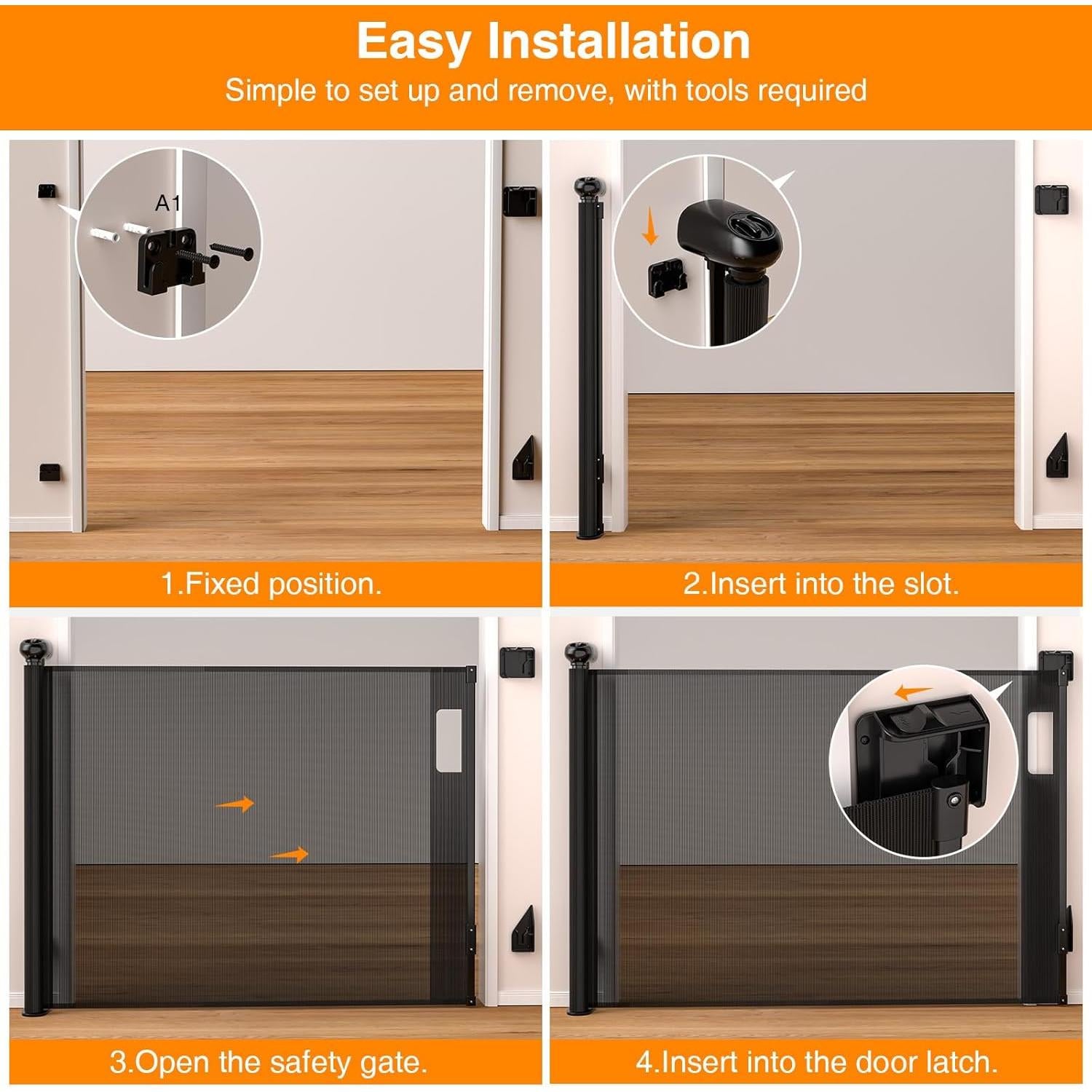 Easy Installation

Simple to set up and remove, with tools required

A1

1.Fixed position.

2.Insert into the slot.

3.Open the safety gate.

4.Insert into the door latch.