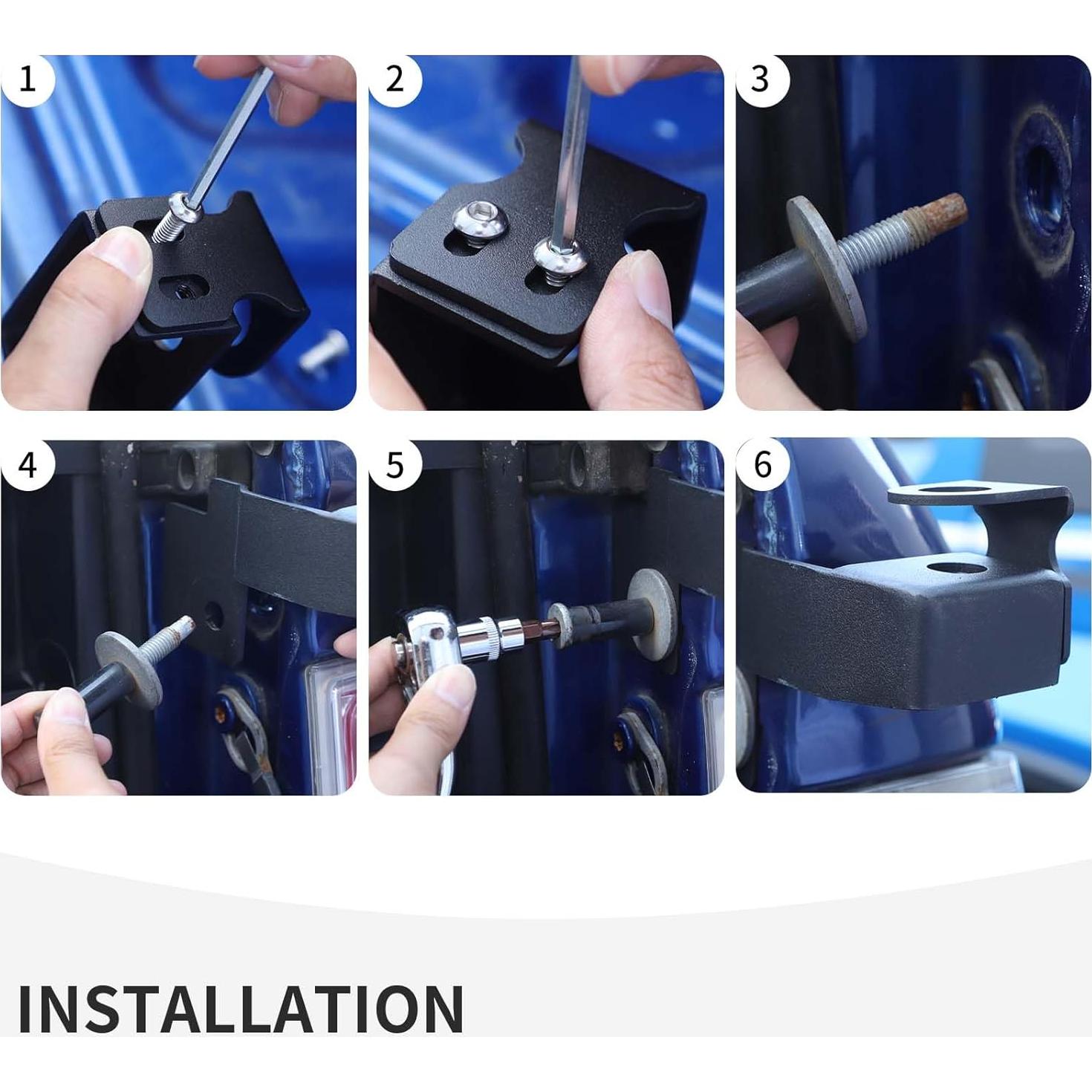 1

2

3

4

5

6

INSTALLATION