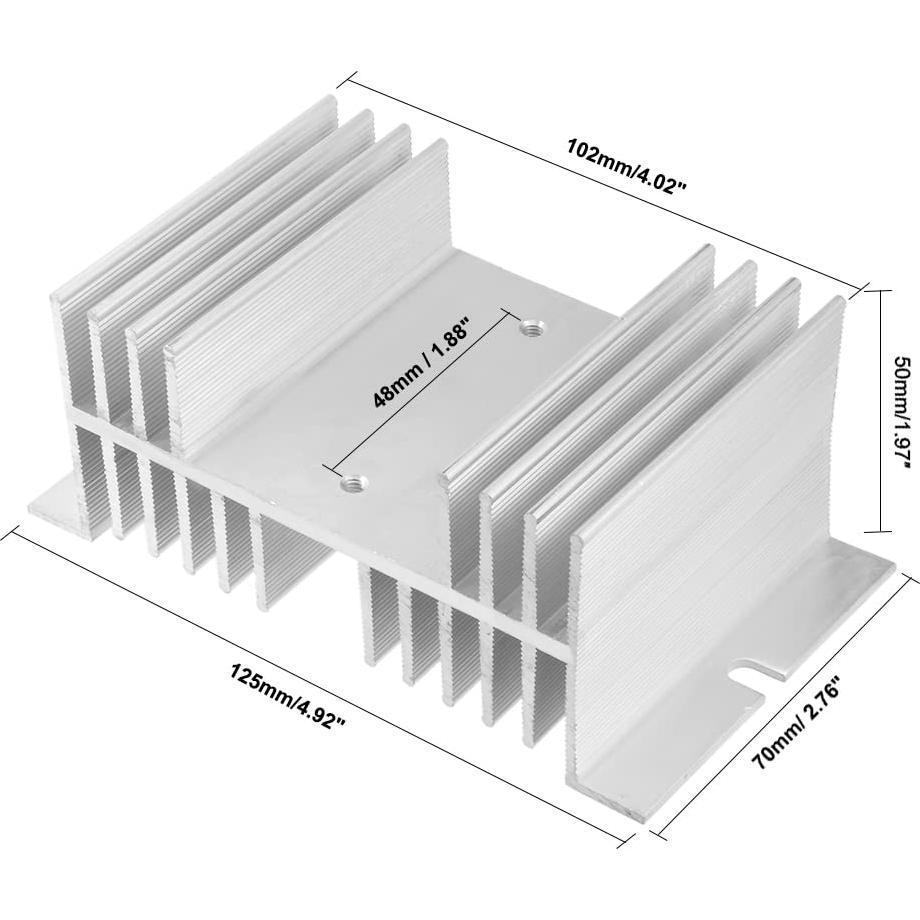 102mm/4.02"

48mm / 1.88"

50mm/1.97"

125mm/4.92"

70mm/ 2.76"