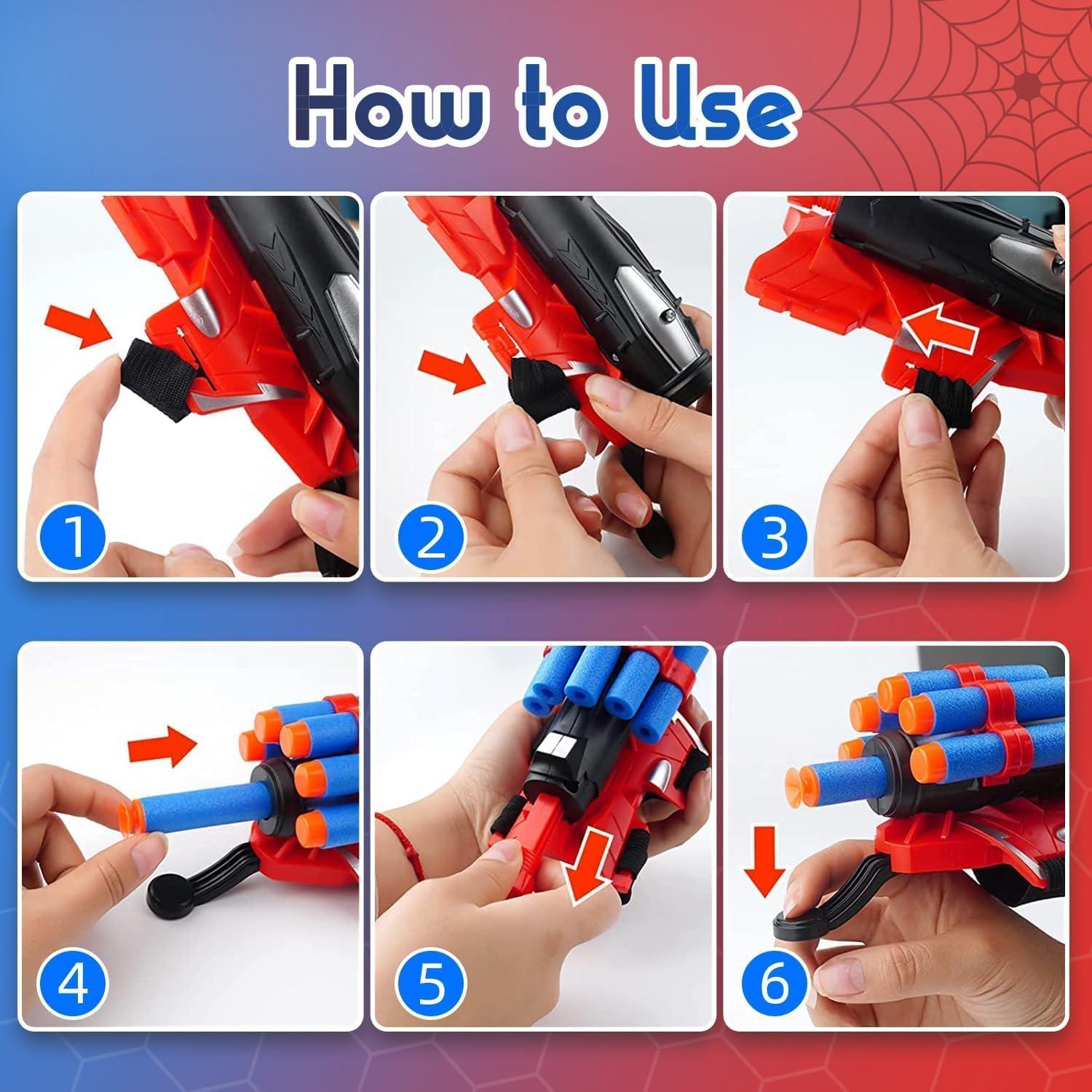 How to Use

1

2

3

4

5

6