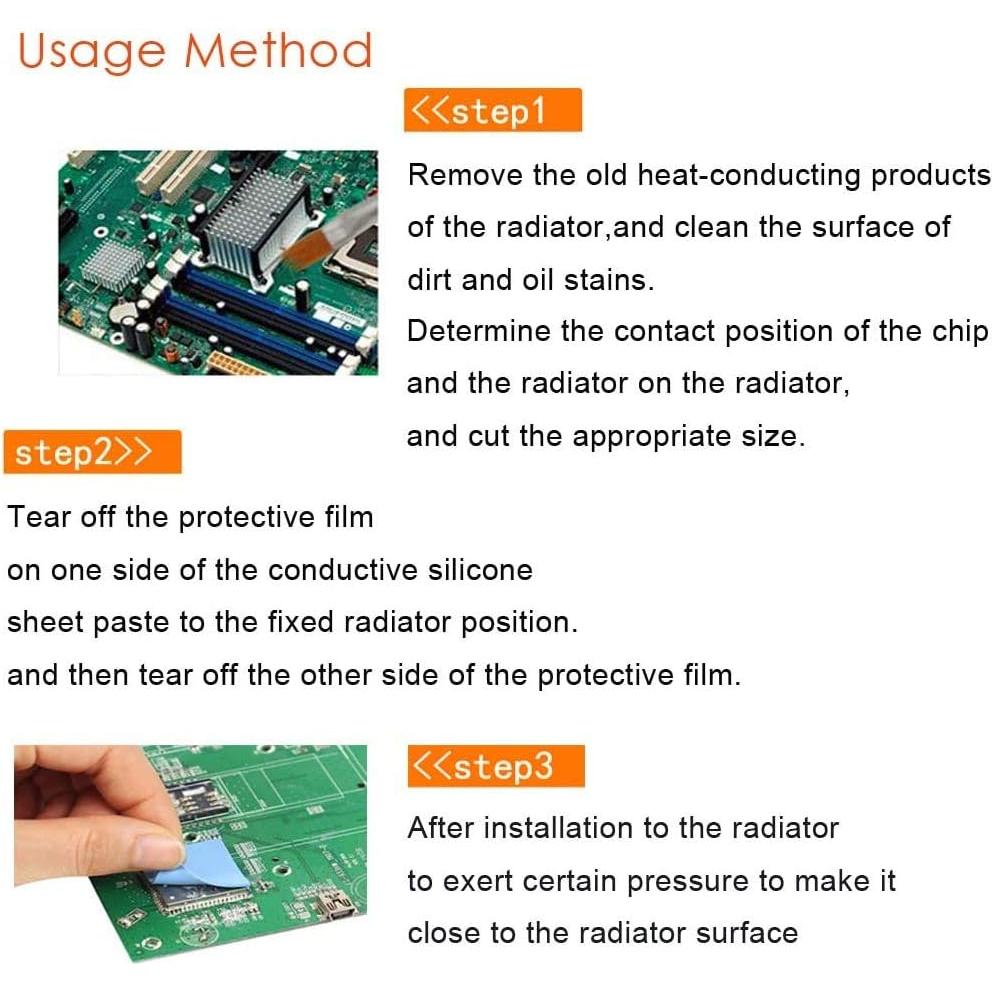 Usage Method

<<step1

Remove the old heat-conducting products of the radiator,and clean the surface of dirt and oil stains.
Determine the contact position of the chip and the radiator on the radiator,
and cut the appropriate size.

step2>>

Tear off the protective film
on one side of the conductive silicone
sheet paste to the fixed radiator position.
and then tear off the other side of the protective film.

<<step3

After installation to the radiator
to exert certain pressure to make it
close to the radiator surface