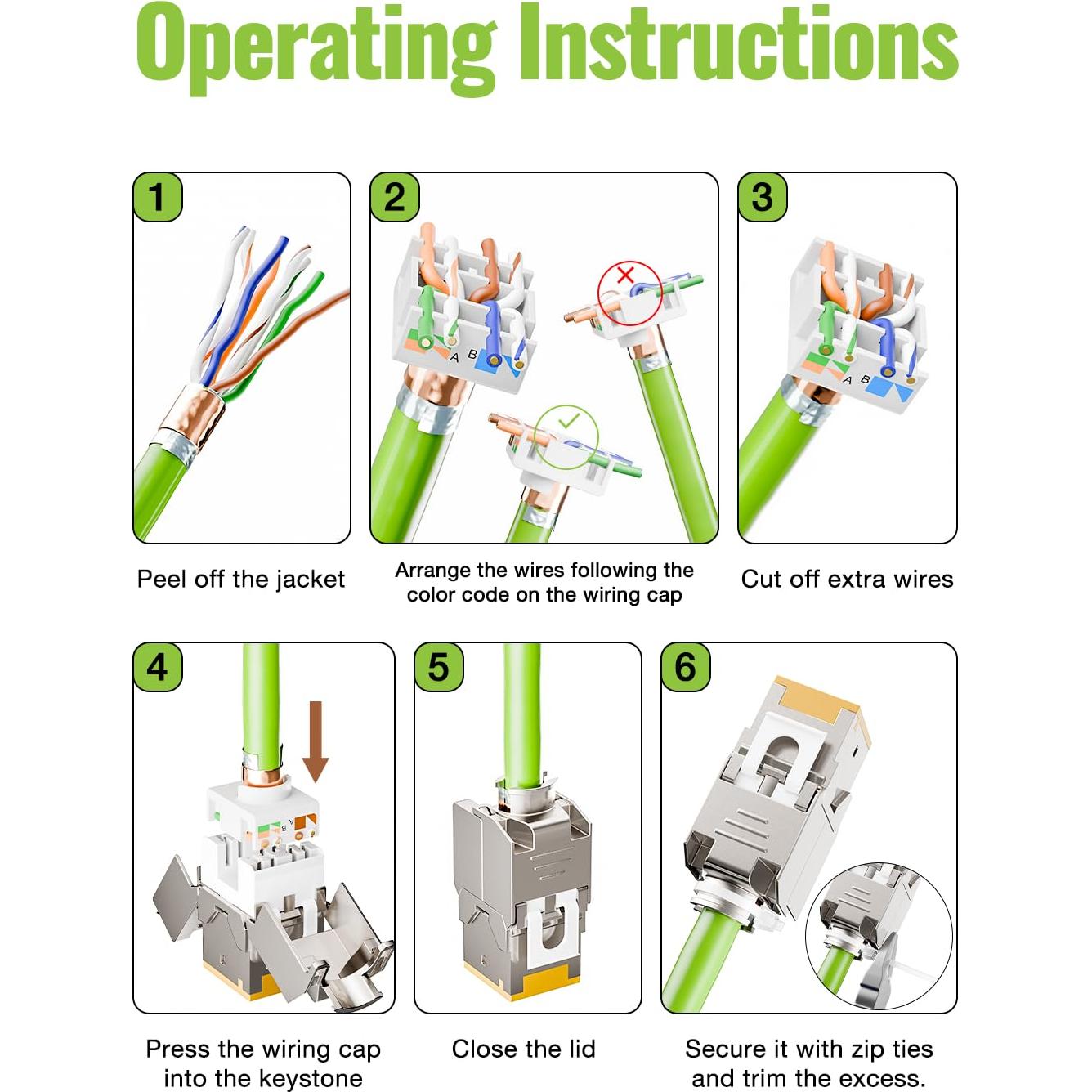 Operating Instructions

1

Peel off the jacket

2

A B

Arrange the wires following the color code on the wiring cap

3

A B

Cut off extra wires

4

A B

Press the wiring cap into the keystone

5

Close the lid

6

Secure it with zip ties and trim the excess.