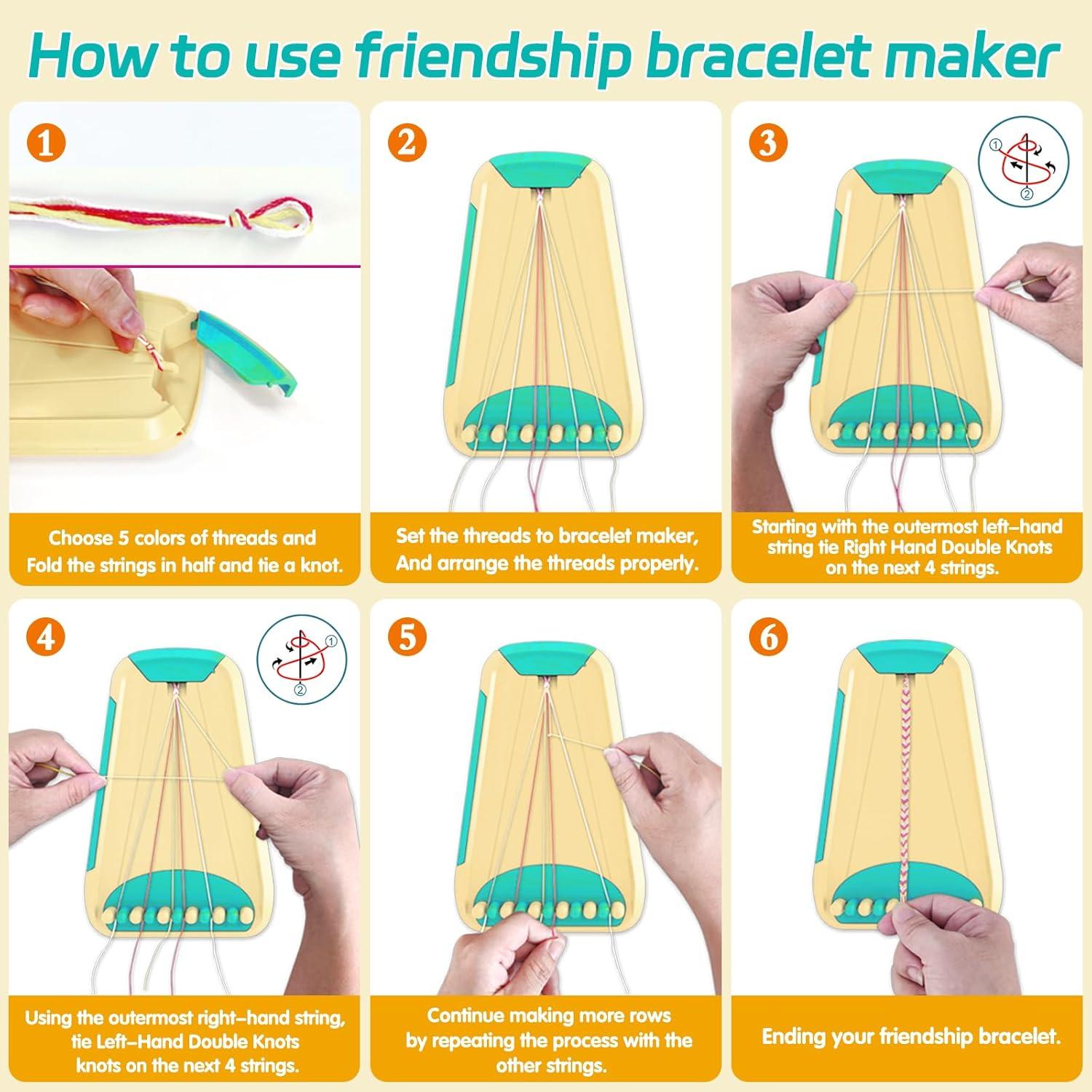 How to use friendship bracelet maker

1

Choose 5 colors of threads and Fold the strings in half and tie a knot.

2

Set the threads to bracelet maker, And arrange the threads properly.

3

①
②

Starting with the outermost left-hand string tie Right Hand Double Knots on the next 4 strings.

4

①
②

Using the outermost right-hand string, tie Left-Hand Double Knots knots on the next 4 strings.

5

Continue making more rows by repeating the process with the other strings.

6

Ending your friendship bracelet.