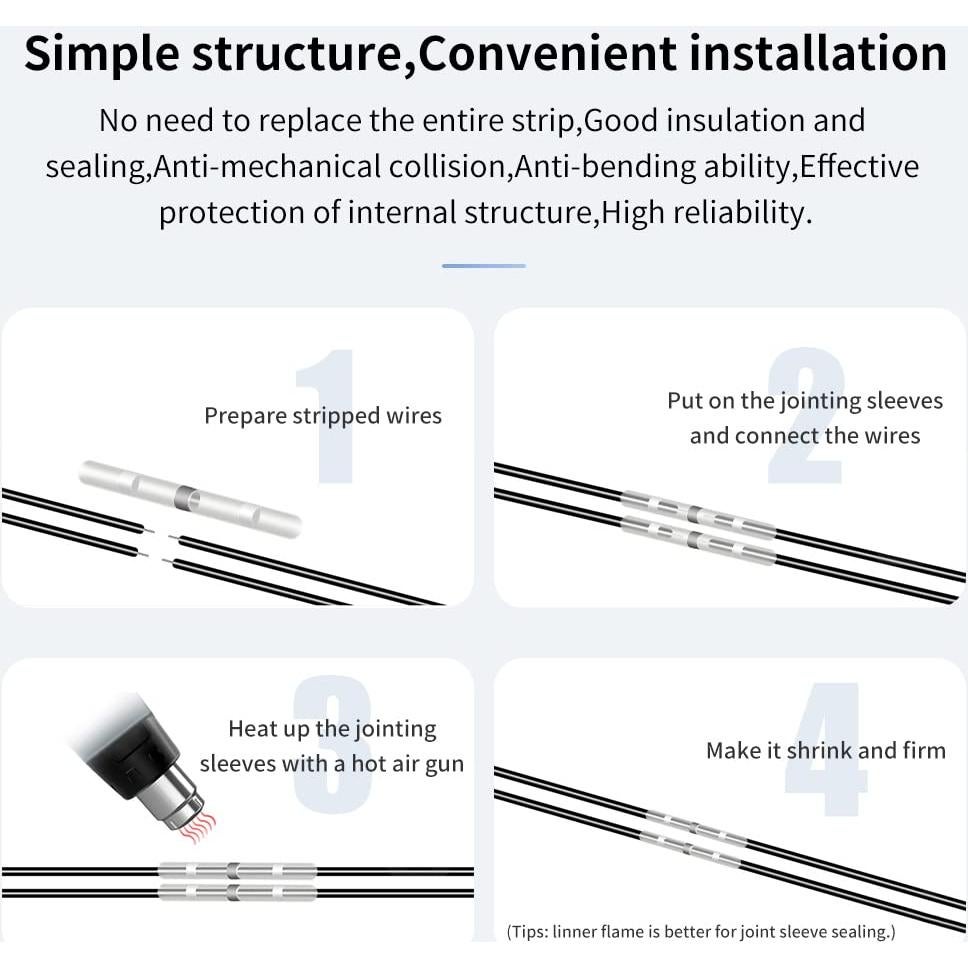 Simple structure,Convenient installation

No need to replace the entire strip,Good insulation and sealing,Anti-mechanical collision,Anti-bending ability,Effective protection of internal structure,High reliability.

1
Prepare stripped wires

2
Put on the jointing sleeves and connect the wires

3
Heat up the jointing sleeves with a hot air gun

4
Make it shrink and firm

(Tips: linner flame is better for joint sleeve sealing.)