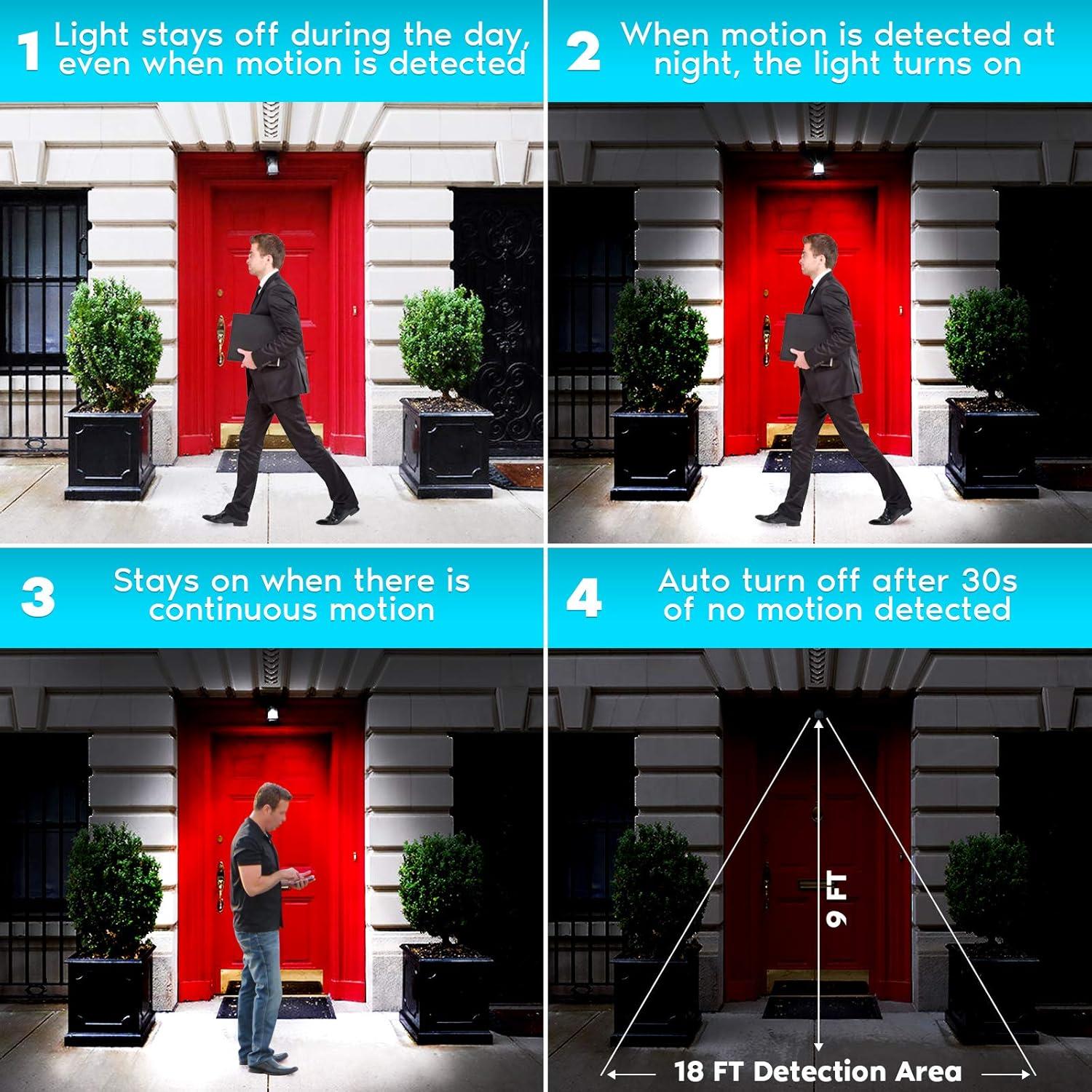 1 Light stays off during the day, even when motion is detected

2 When motion is detected at night, the light turns on

3 Stays on when there is continuous motion

4 Auto turn off after 30s of no motion detected

9 FT

18 FT Detection Area