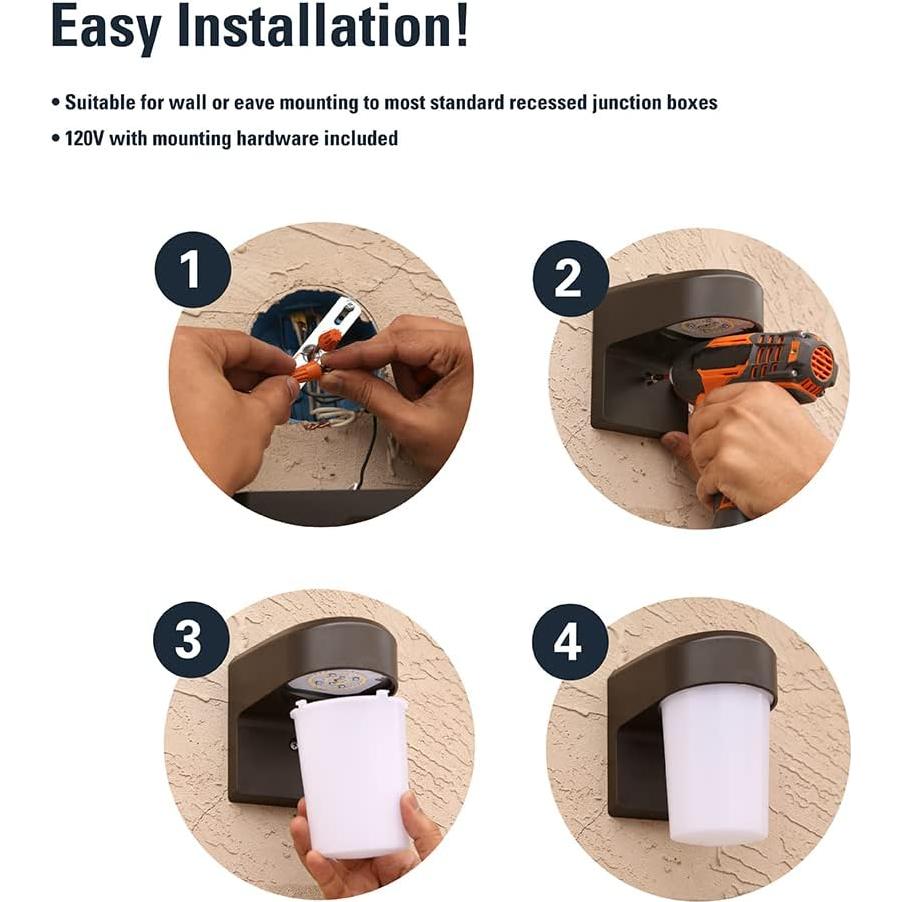 Easy Installation!

• Suitable for wall or eave mounting to most standard recessed junction boxes
• 120V with mounting hardware included

1

2

3

4