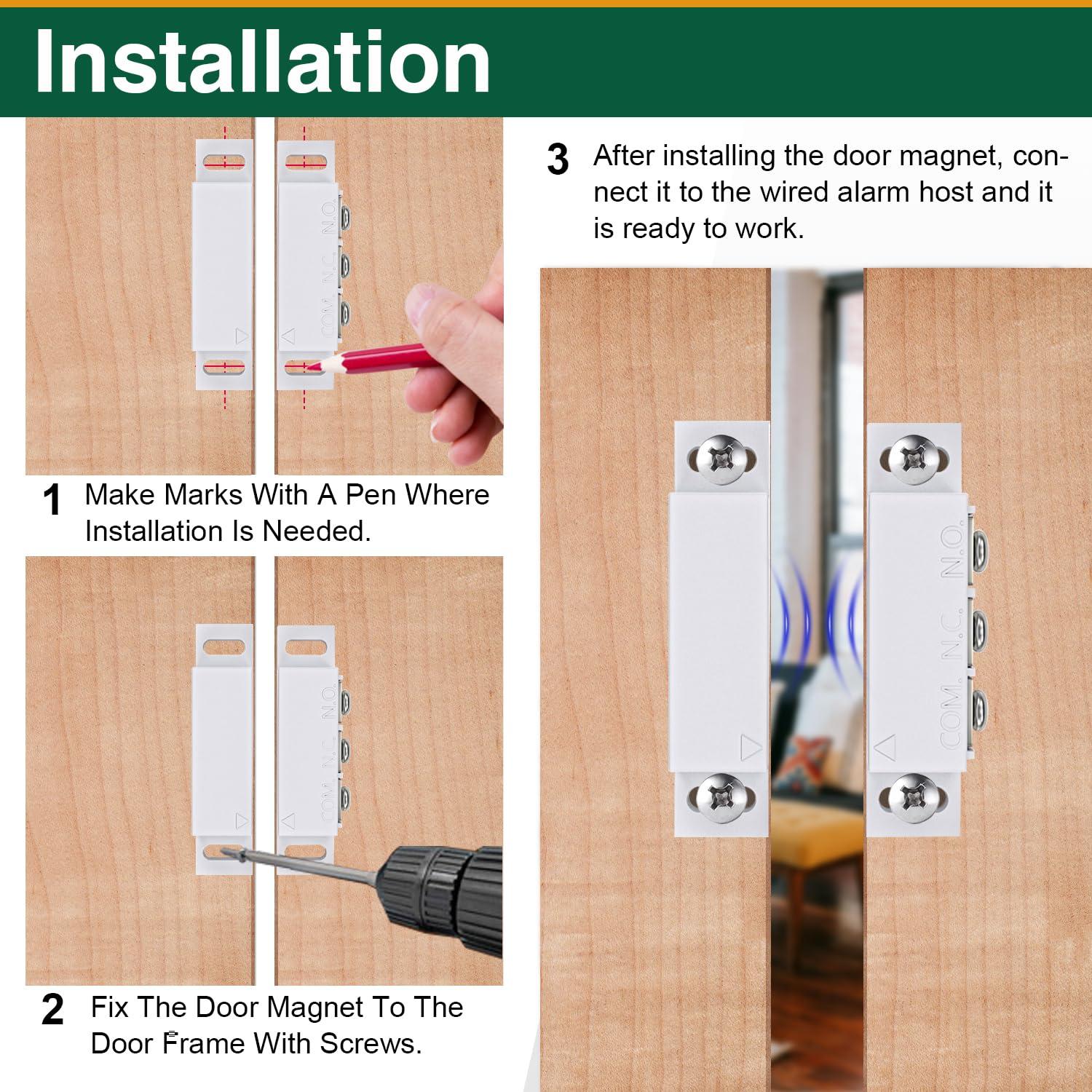 Installation

COM. N.C. N.O.

1 Make Marks With A Pen Where Installation Is Needed.

COM. N.C. N.O.

2 Fix The Door Magnet To The Door Frame With Screws.

3 After installing the door magnet, connect it to the wired alarm host and it is ready to work.

COM. N.C. N.O.