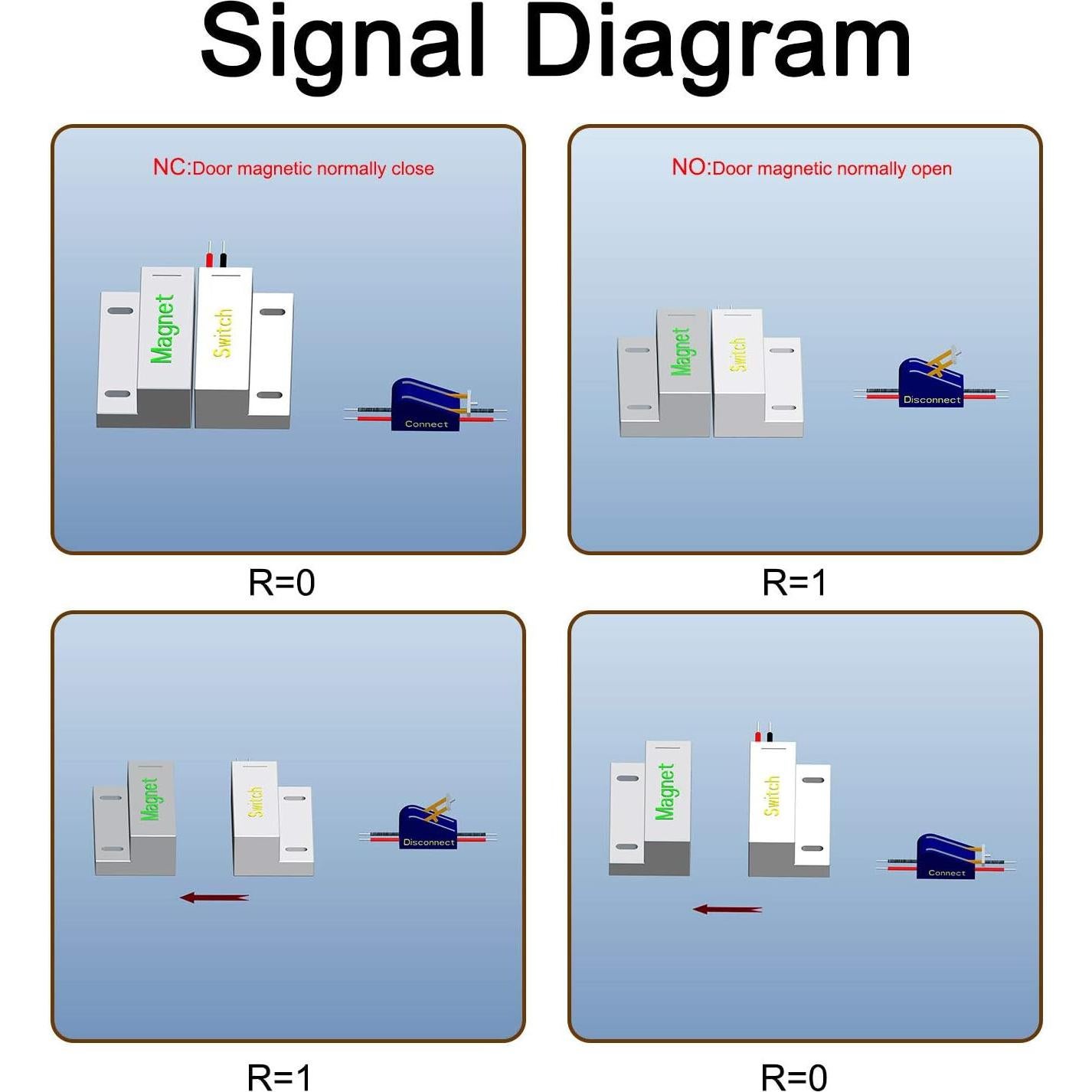 Signal Diagram

NC:Door magnetic normally close

Magnet

Switch

Connect

R=0

NO:Door magnetic normally open

Magnet

Switch

Disconnect

R=1

Magnet

Switch

Disconnect

R=1

Magnet

Switch

Connect

R=0