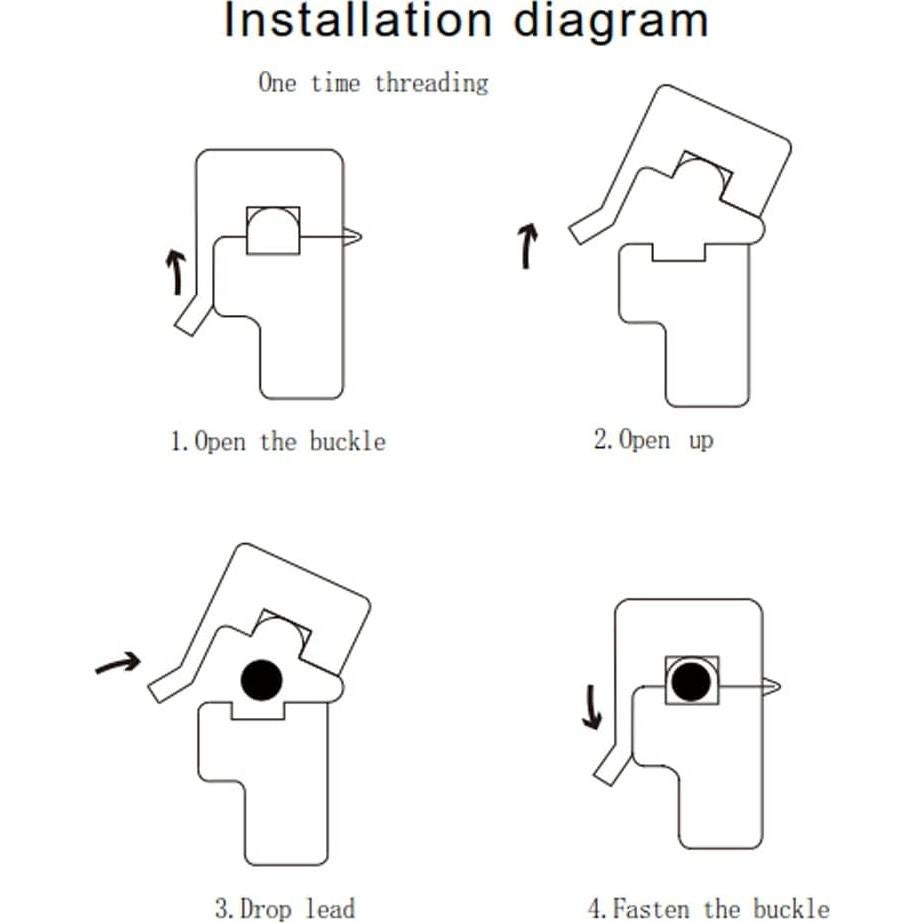 Installation diagram

One time threading

1.Open the buckle

2.Open up

3.Drop lead

4.Fasten the buckle