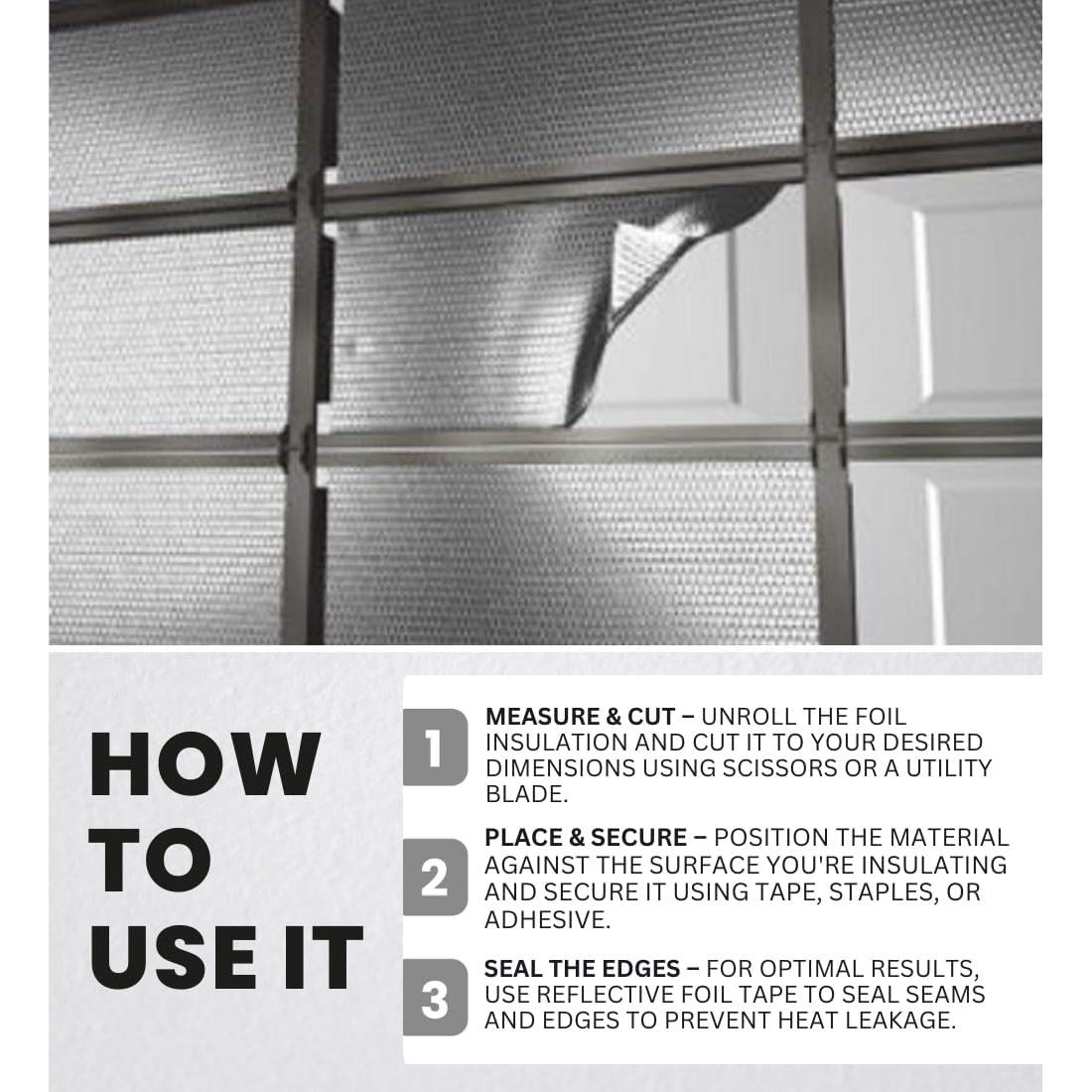 HOW TO USE IT

1 MEASURE & CUT – UNROLL THE FOIL INSULATION AND CUT IT TO YOUR DESIRED DIMENSIONS USING SCISSORS OR A UTILITY BLADE.

2 PLACE & SECURE – POSITION THE MATERIAL AGAINST THE SURFACE YOU'RE INSULATING AND SECURE IT USING TAPE, STAPLES, OR ADHESIVE.

3 SEAL THE EDGES – FOR OPTIMAL RESULTS, USE REFLECTIVE FOIL TAPE TO SEAL SEAMS AND EDGES TO PREVENT HEAT LEAKAGE.