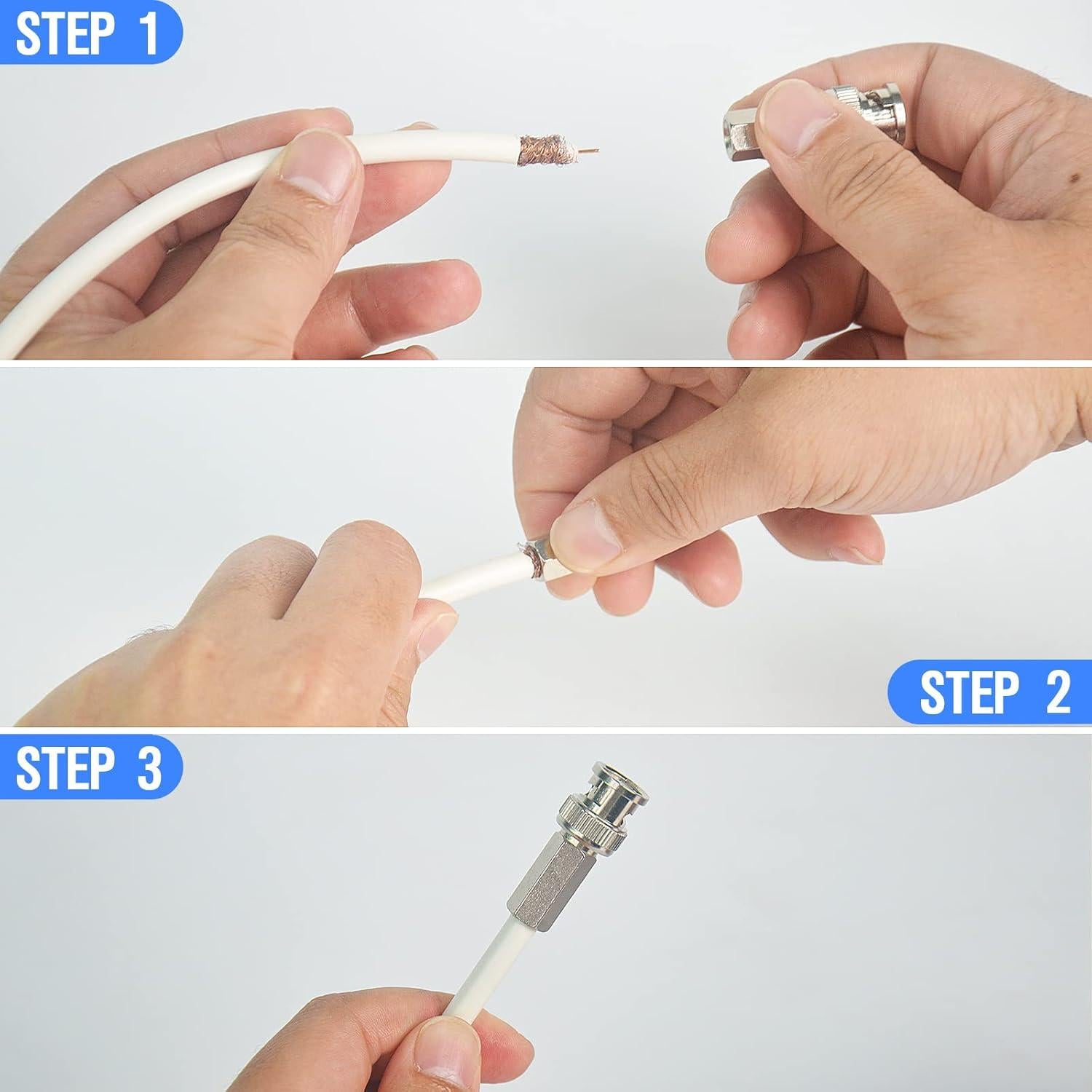 STEP 1

STEP 2

STEP 3