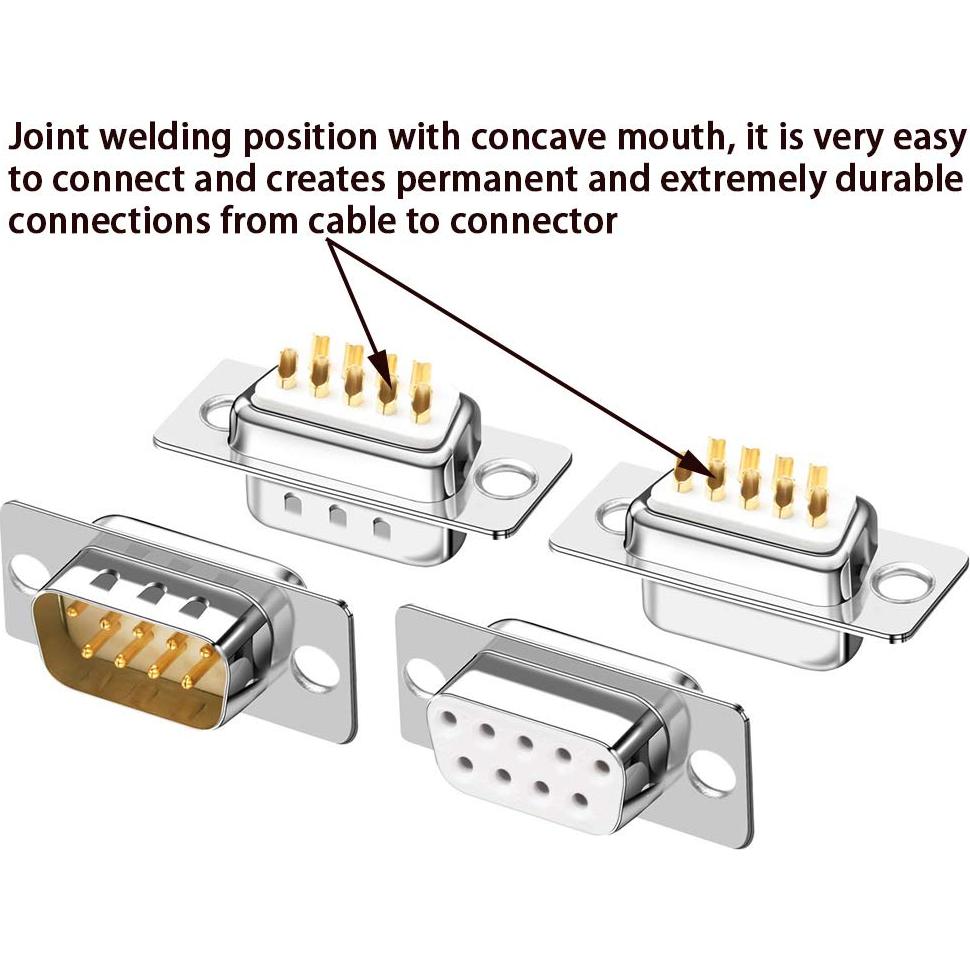 Joint welding position with concave mouth, it is very easy to connect and creates permanent and extremely durable connections from cable to connector