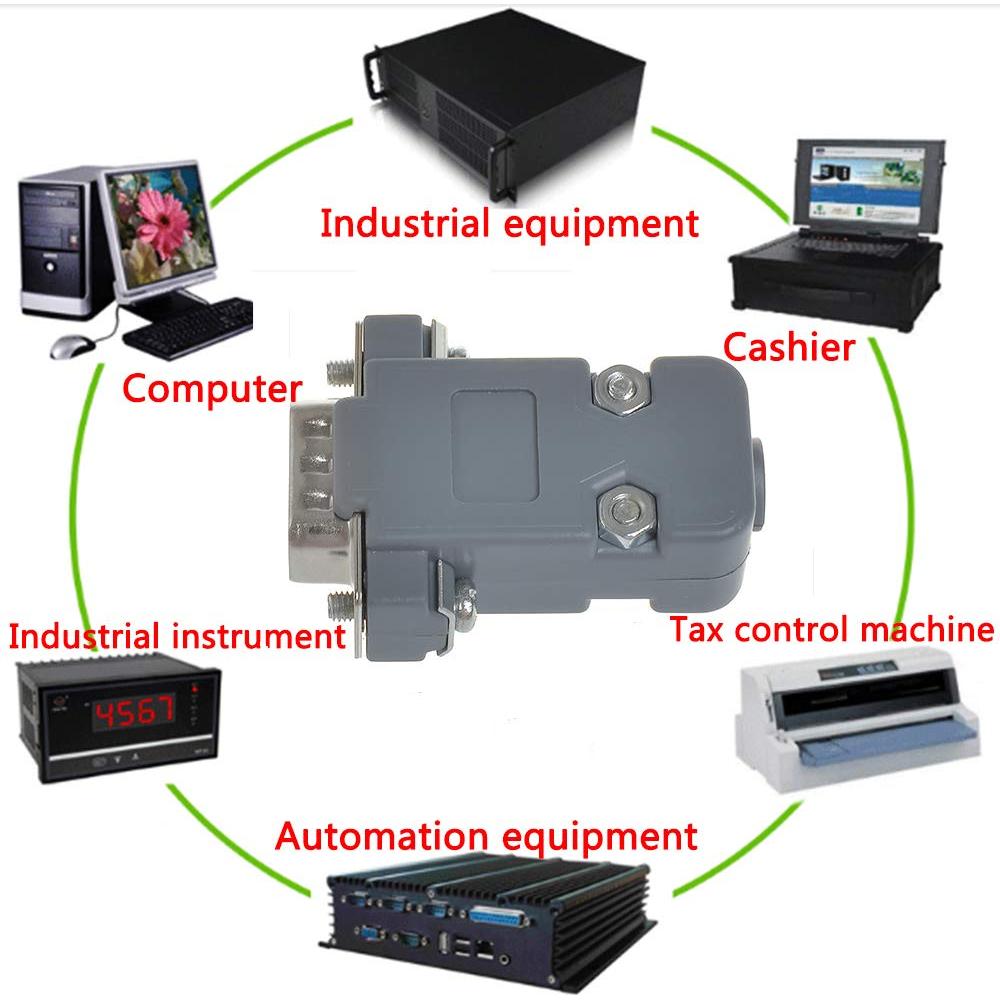 Industrial equipment

Computer

Cashier

Industrial instrument

4567

Tax control machine

Automation equipment