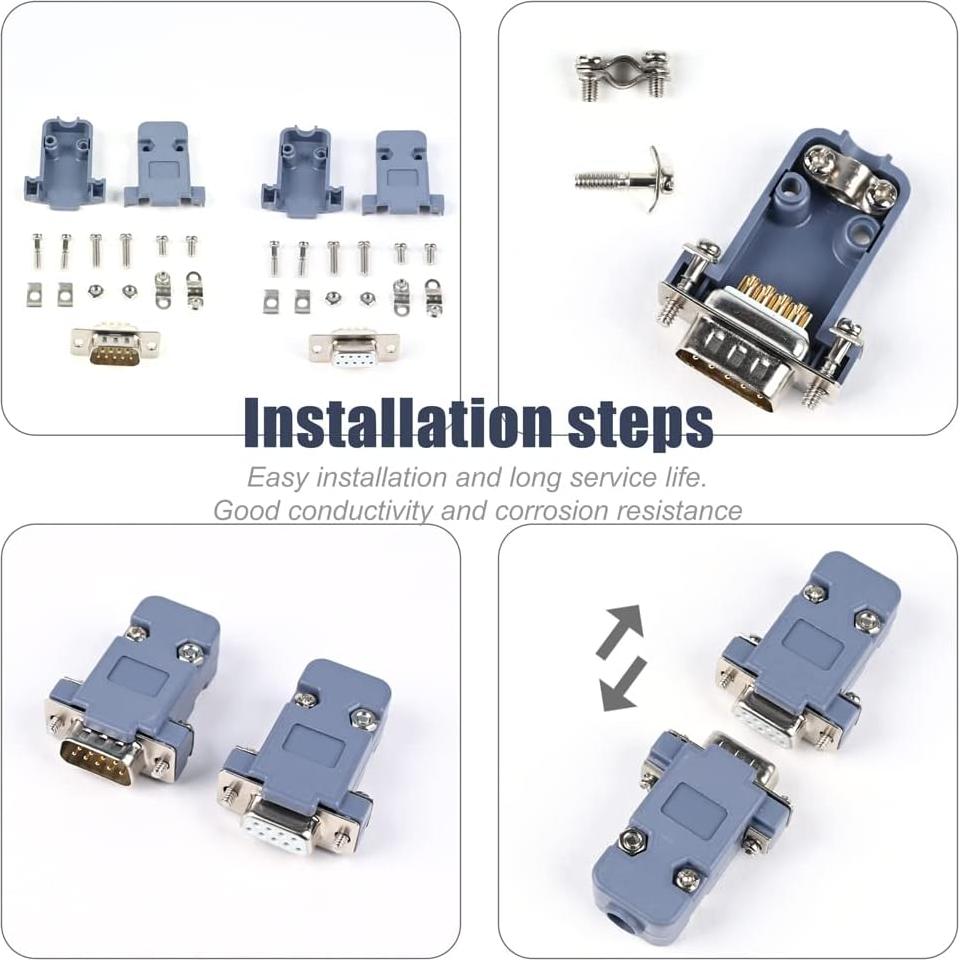 Installation steps

Easy installation and long service life.
Good conductivity and corrosion resistance