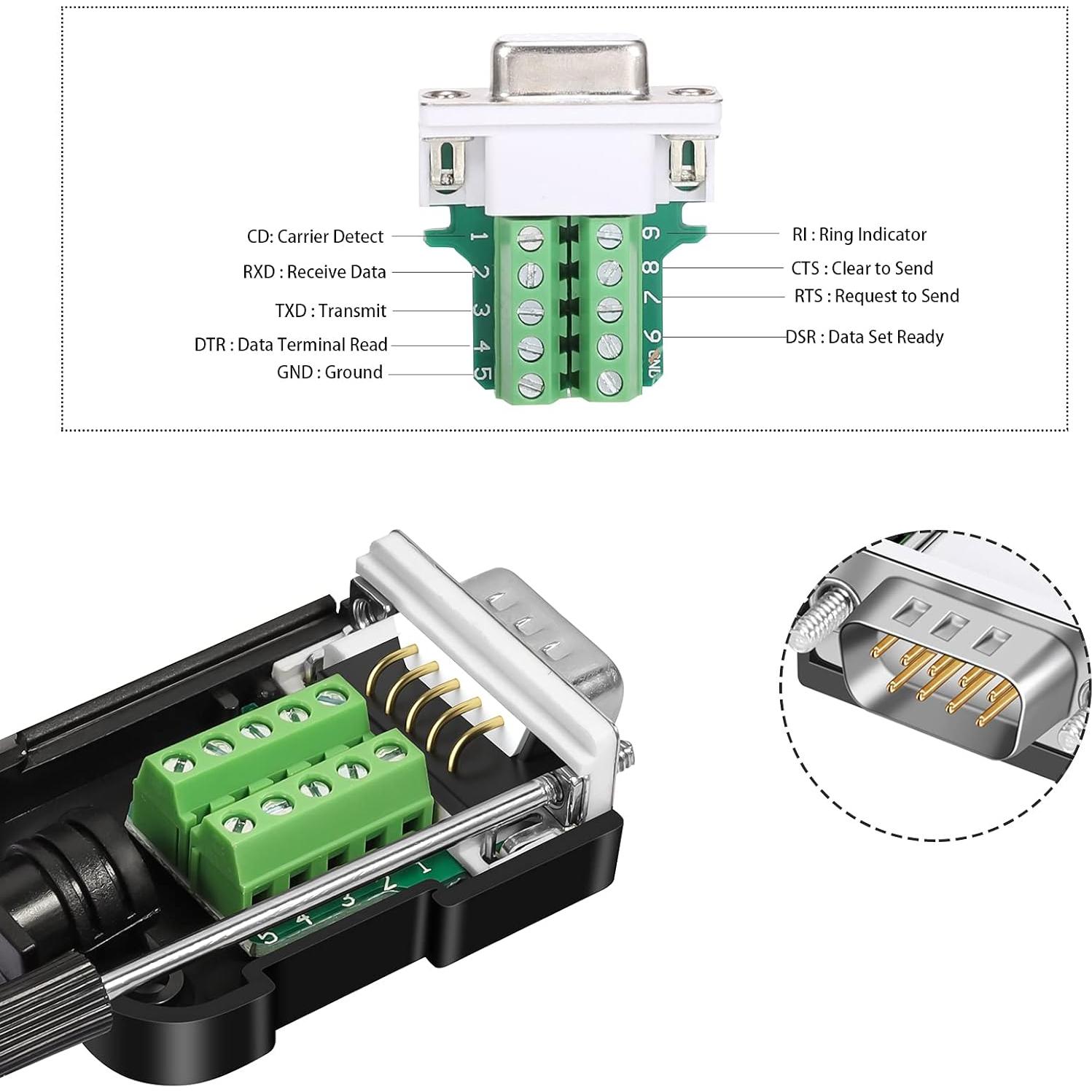 CD: Carrier Detect
RXD : Receive Data
TXD : Transmit
DTR : Data Terminal Read
GND : Ground

1
2
3
4
5
9
8
7
6
GND

RI : Ring Indicator
CTS : Clear to Send
RTS : Request to Send
DSR : Data Set Ready

1
2
3
4
5