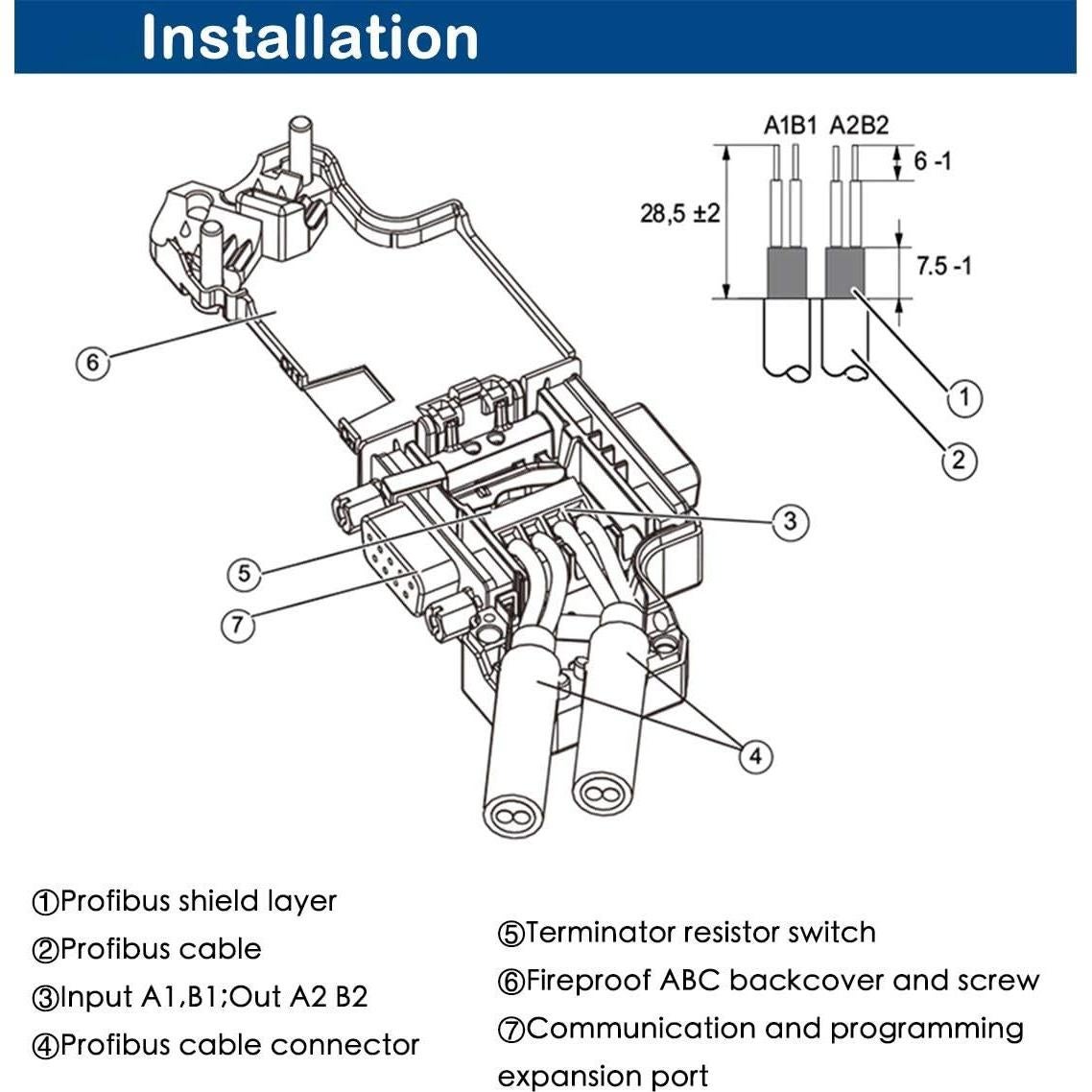 Installation

A1B1 A2B2

6 -1

28,5 ±2

7.5 -1

1

2

6

3

5

7

4

①Profibus shield layer

②Profibus cable

③Input A1,B1;Out A2 B2

④Profibus cable connector

⑤Terminator resistor switch

⑥Fireproof ABC backcover and screw

⑦Communication and programming expansion port