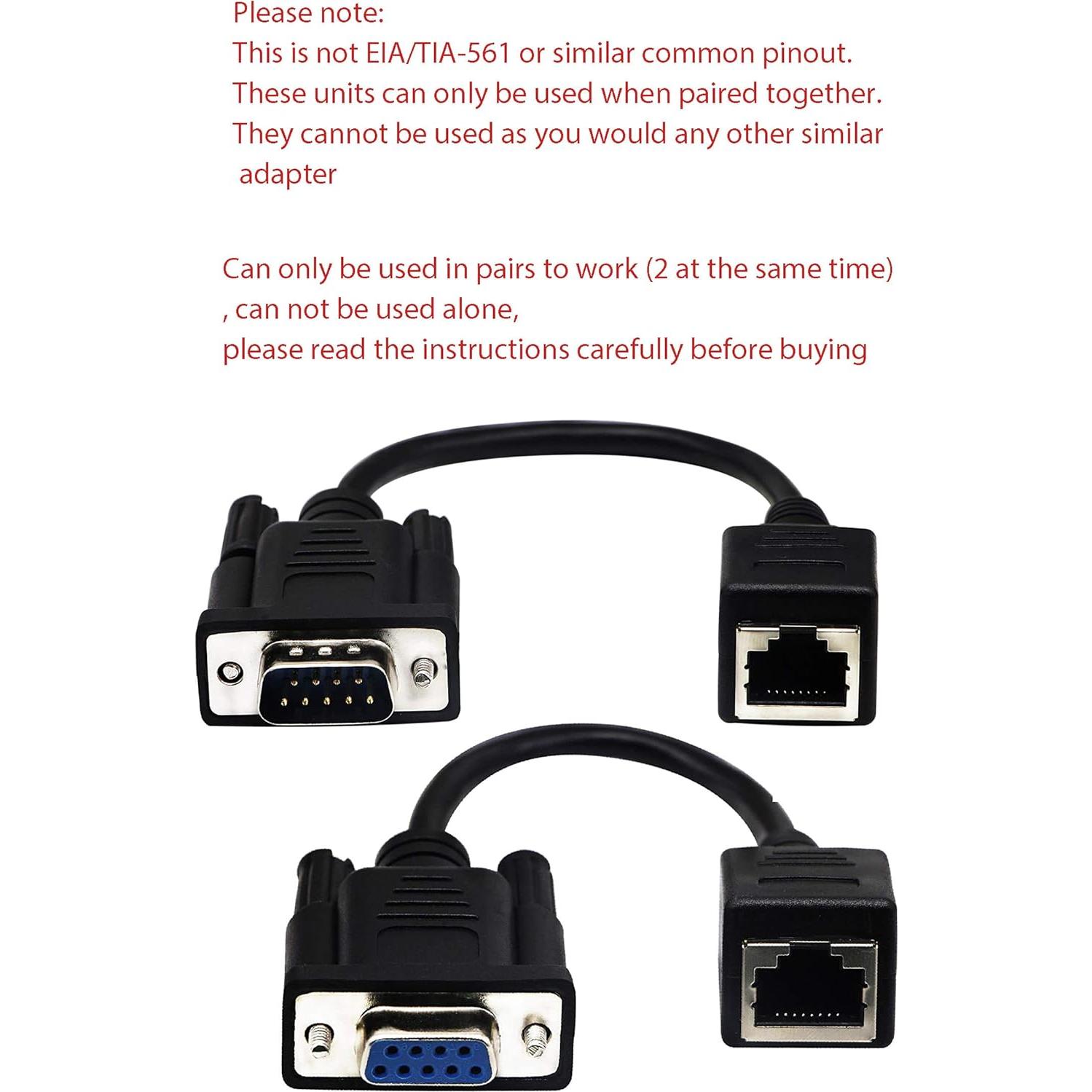 Please note:
This is not EIA/TIA-561 or similar common pinout.
These units can only be used when paired together.
They cannot be used as you would any other similar adapter

Can only be used in pairs to work (2 at the same time) , can not be used alone,
please read the instructions carefully before buying