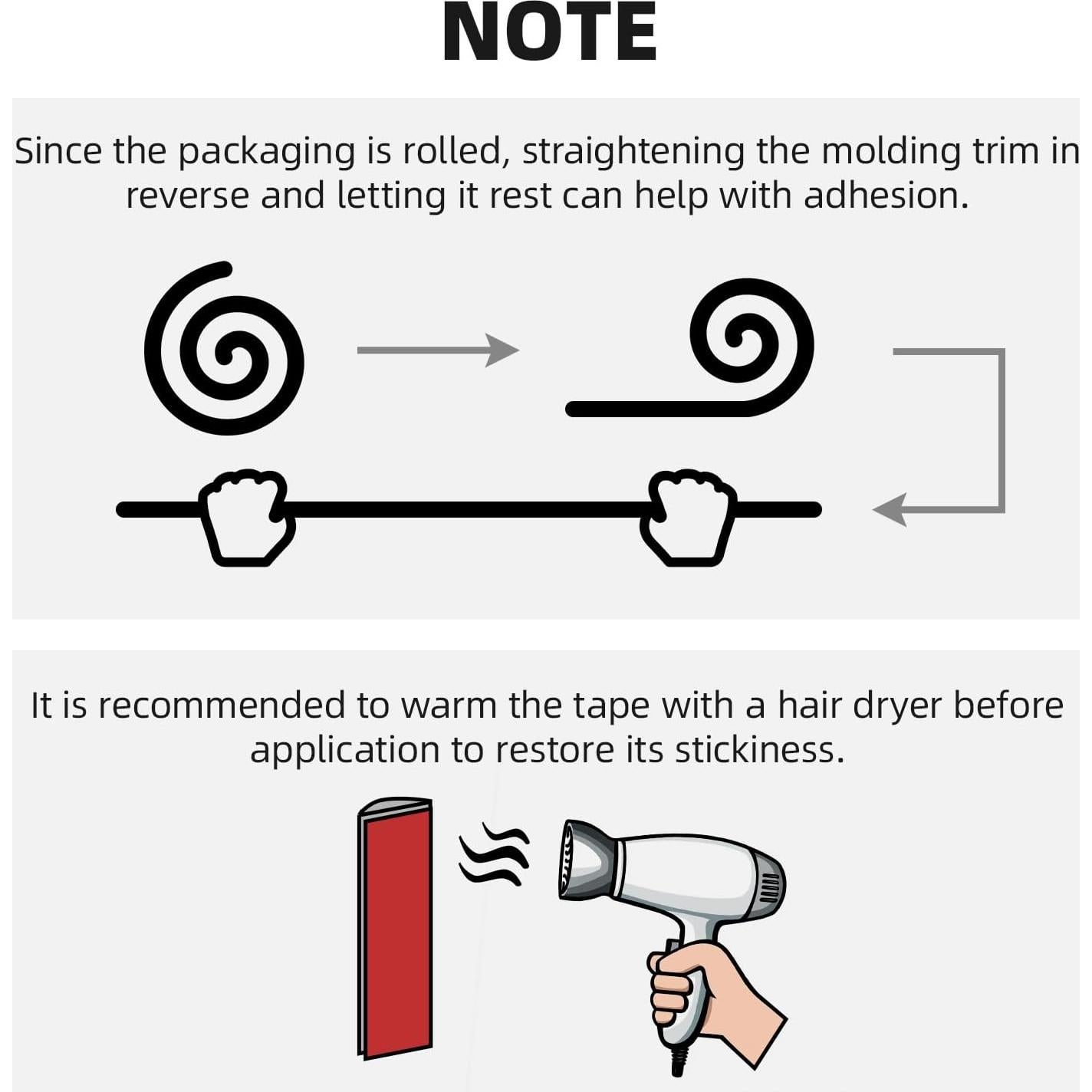 NOTE

Since the packaging is rolled, straightening the molding trim in reverse and letting it rest can help with adhesion.

It is recommended to warm the tape with a hair dryer before application to restore its stickiness.