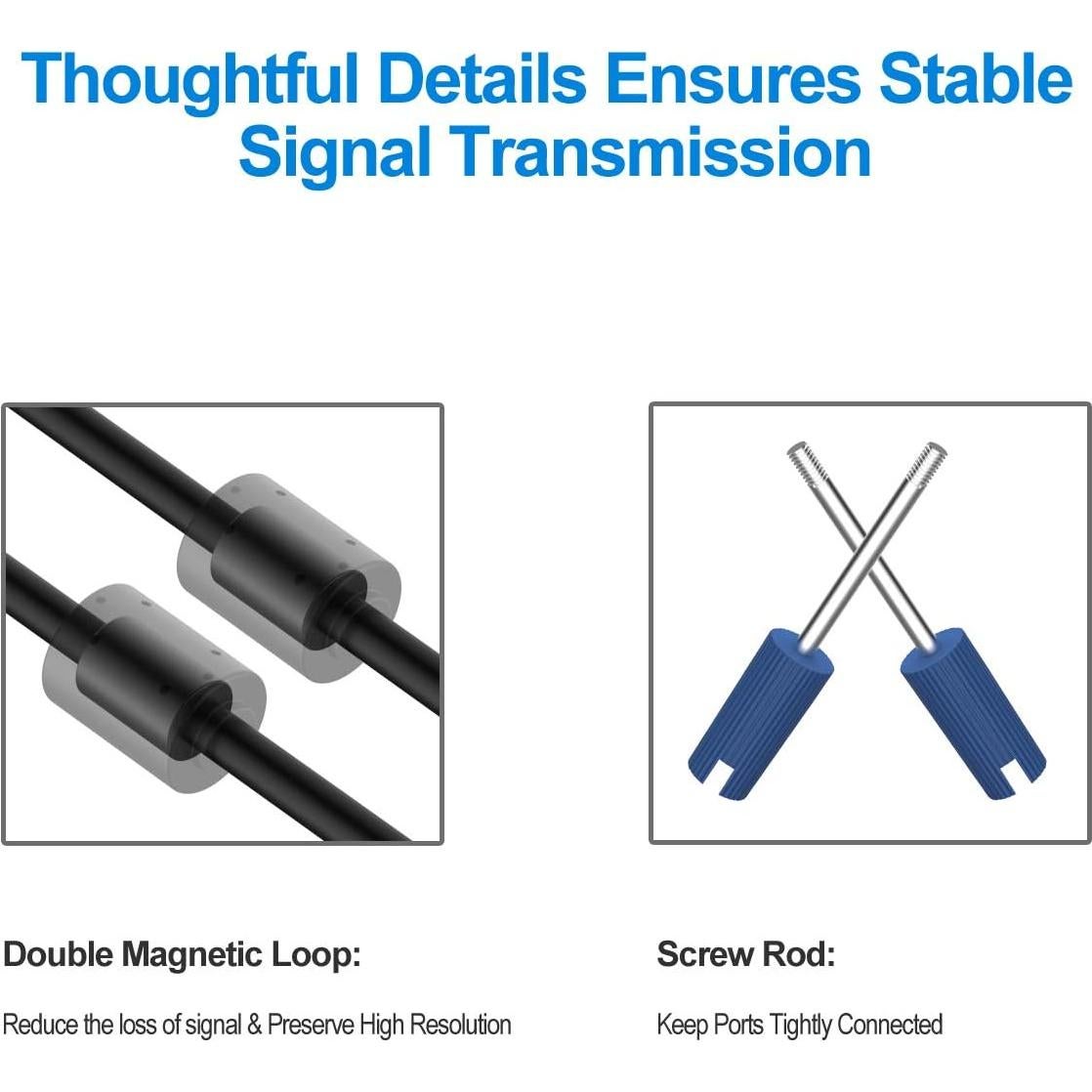 Thoughtful Details Ensures Stable Signal Transmission

Double Magnetic Loop:

Reduce the loss of signal & Preserve High Resolution

Screw Rod:

Keep Ports Tightly Connected