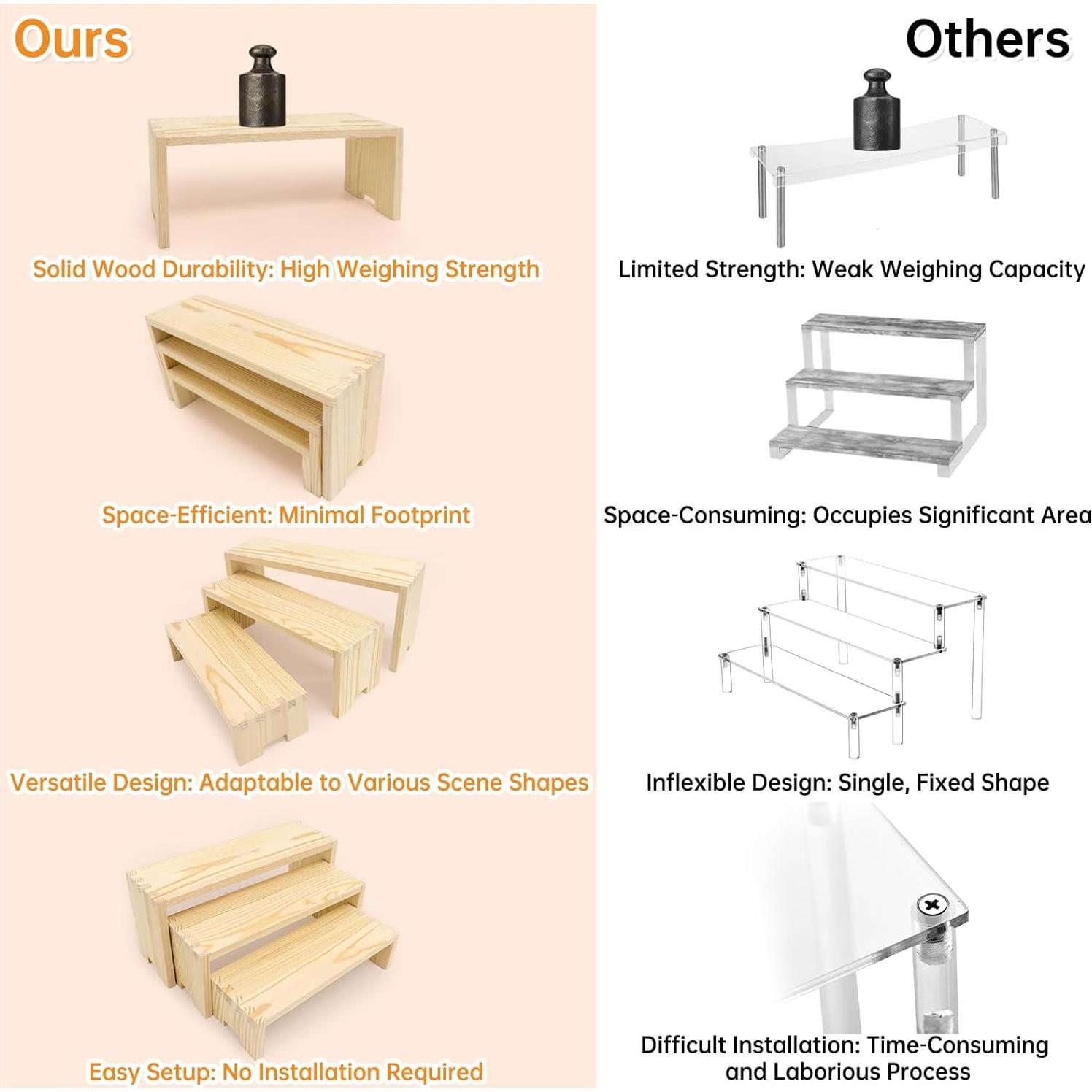 Ours

Solid Wood Durability: High Weighing Strength

Space-Efficient: Minimal Footprint

Versatile Design: Adaptable to Various Scene Shapes

Easy Setup: No Installation Required

Others

Limited Strength: Weak Weighing Capacity

Space-Consuming: Occupies Significant Area

Inflexible Design: Single, Fixed Shape

Difficult Installation: Time-Consuming and Laborious Process