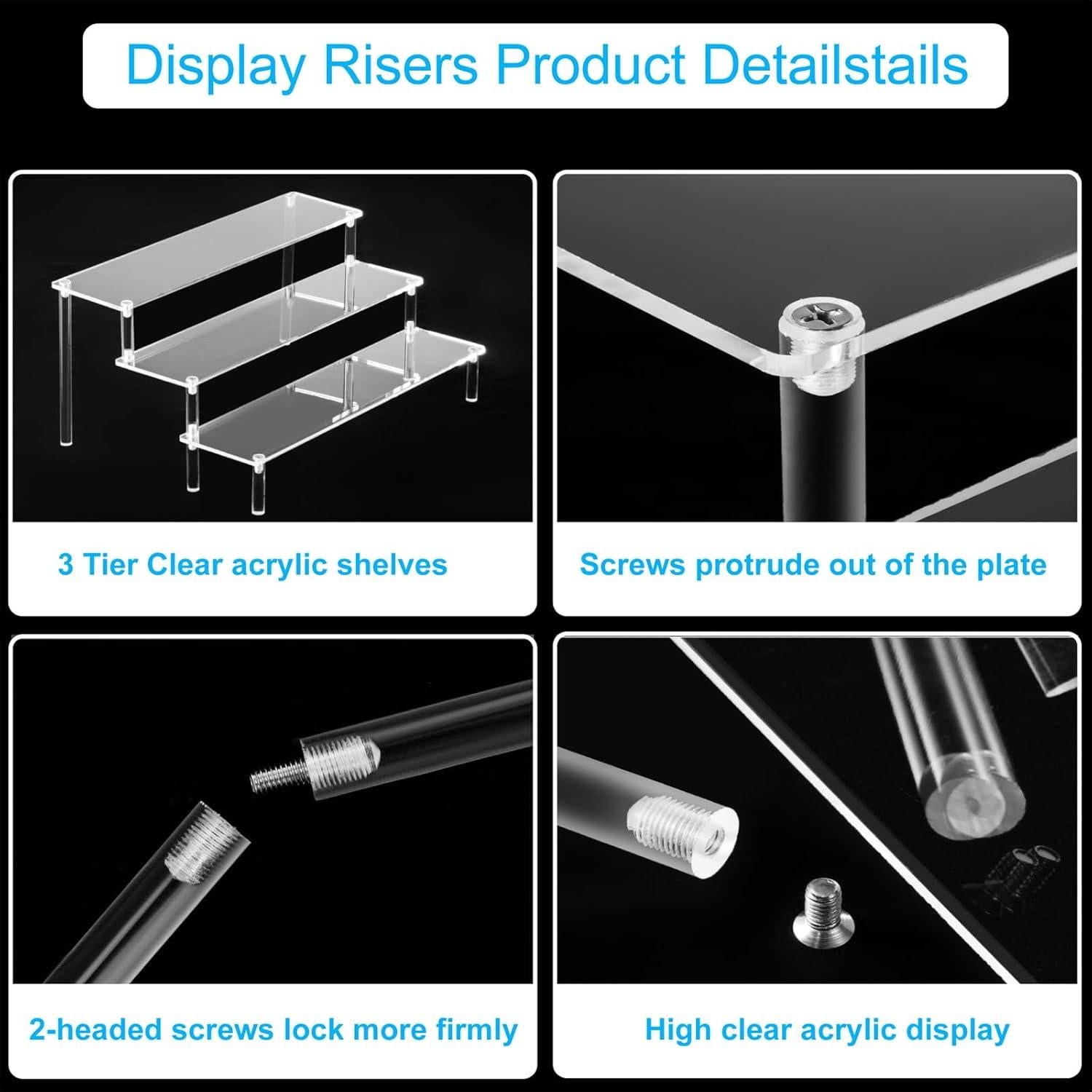 Display Risers Product Detailstails

3 Tier Clear acrylic shelves

Screws protrude out of the plate

2-headed screws lock more firmly

High clear acrylic display