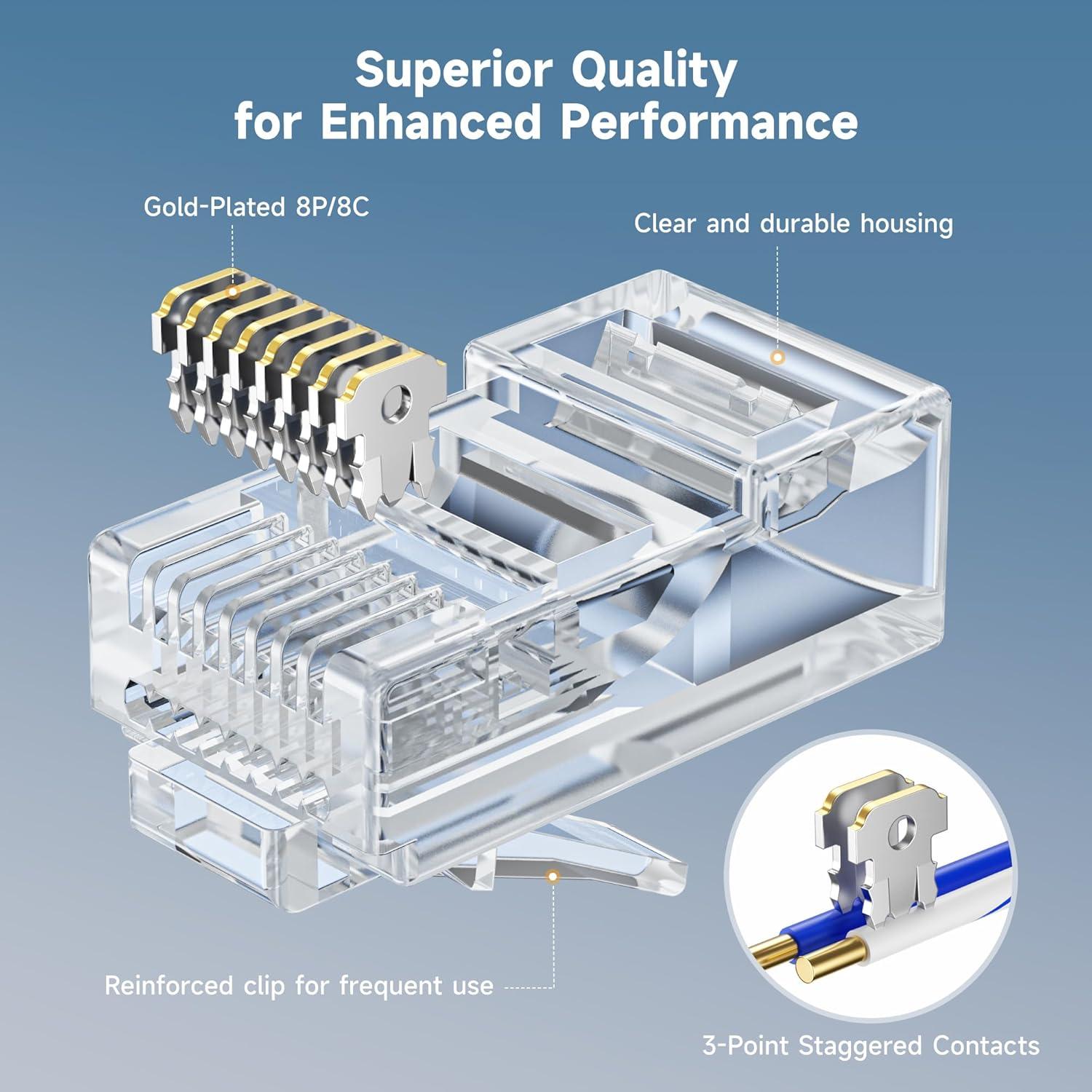 Superior Quality for Enhanced Performance

Gold-Plated 8P/8C

Clear and durable housing

Reinforced clip for frequent use

3-Point Staggered Contacts