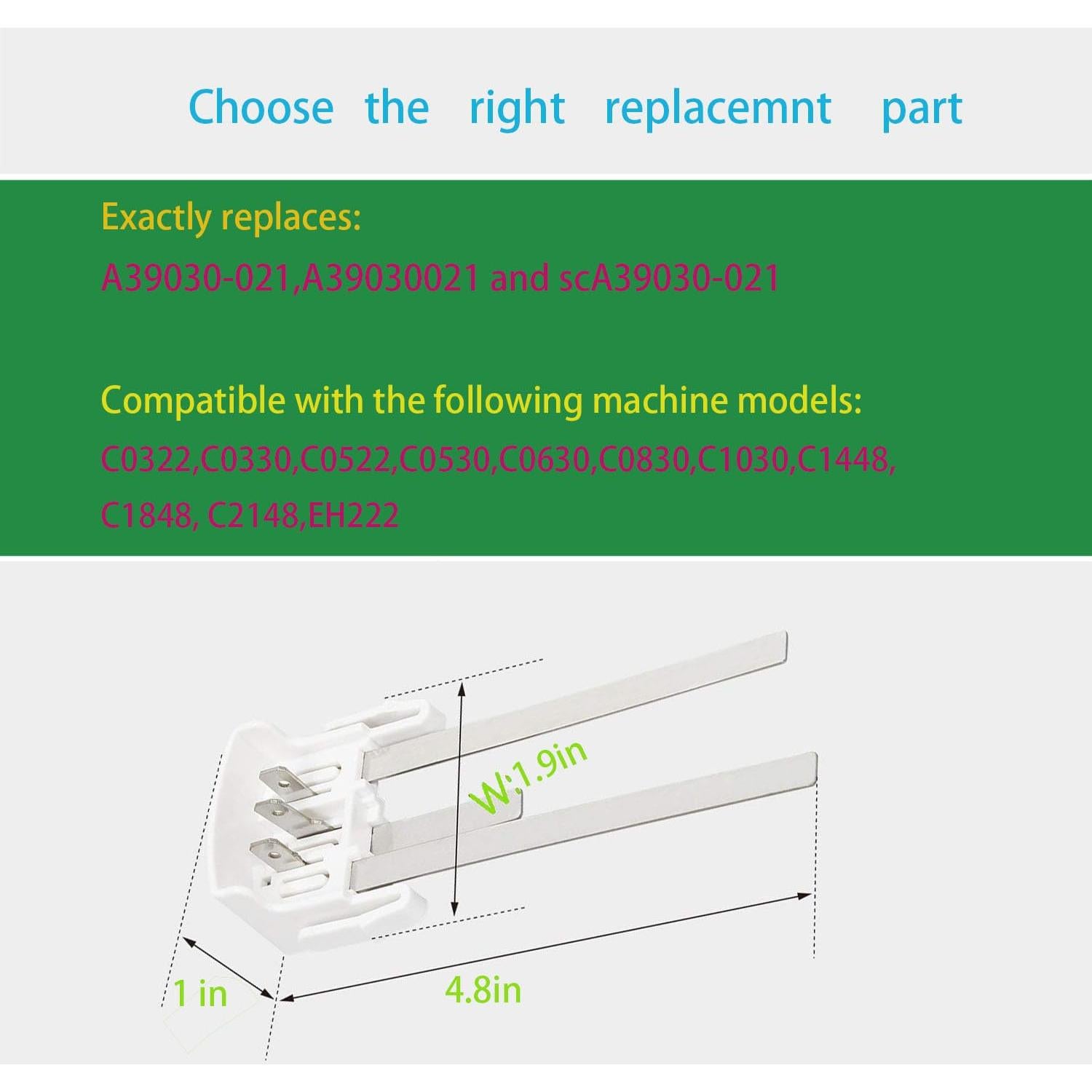 Choose the right replacemnt part

Exactly replaces:

A39030-021,A39030021 and scA39030-021

Compatible with the following machine models:

C0322,C0330,C0522,C0530,C0630,C0830,C1030,C1448, C1848, C2148,EH222

W:1.9in

1 in

4.8in