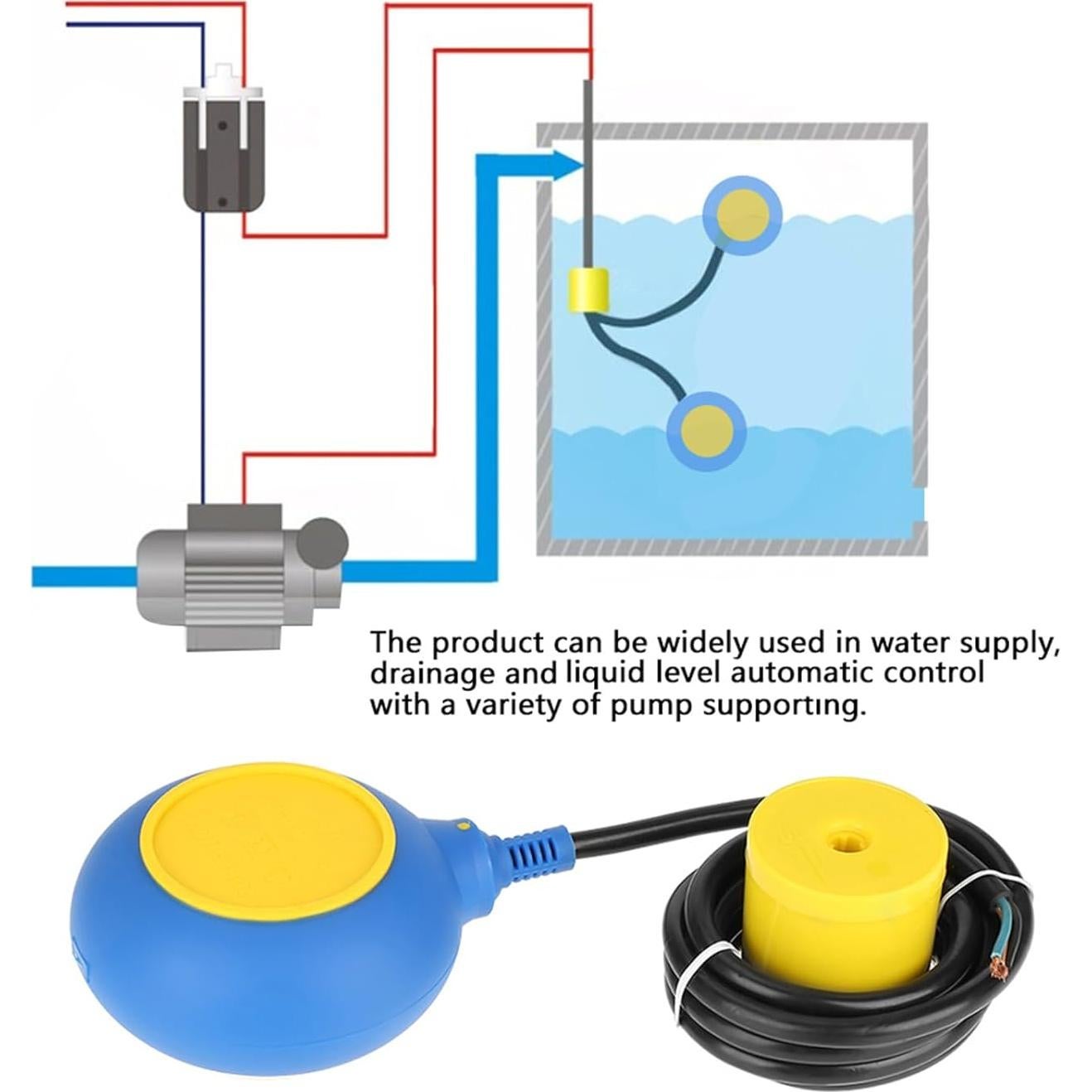 The product can be widely used in water supply, drainage and liquid level automatic control with a variety of pump supporting.